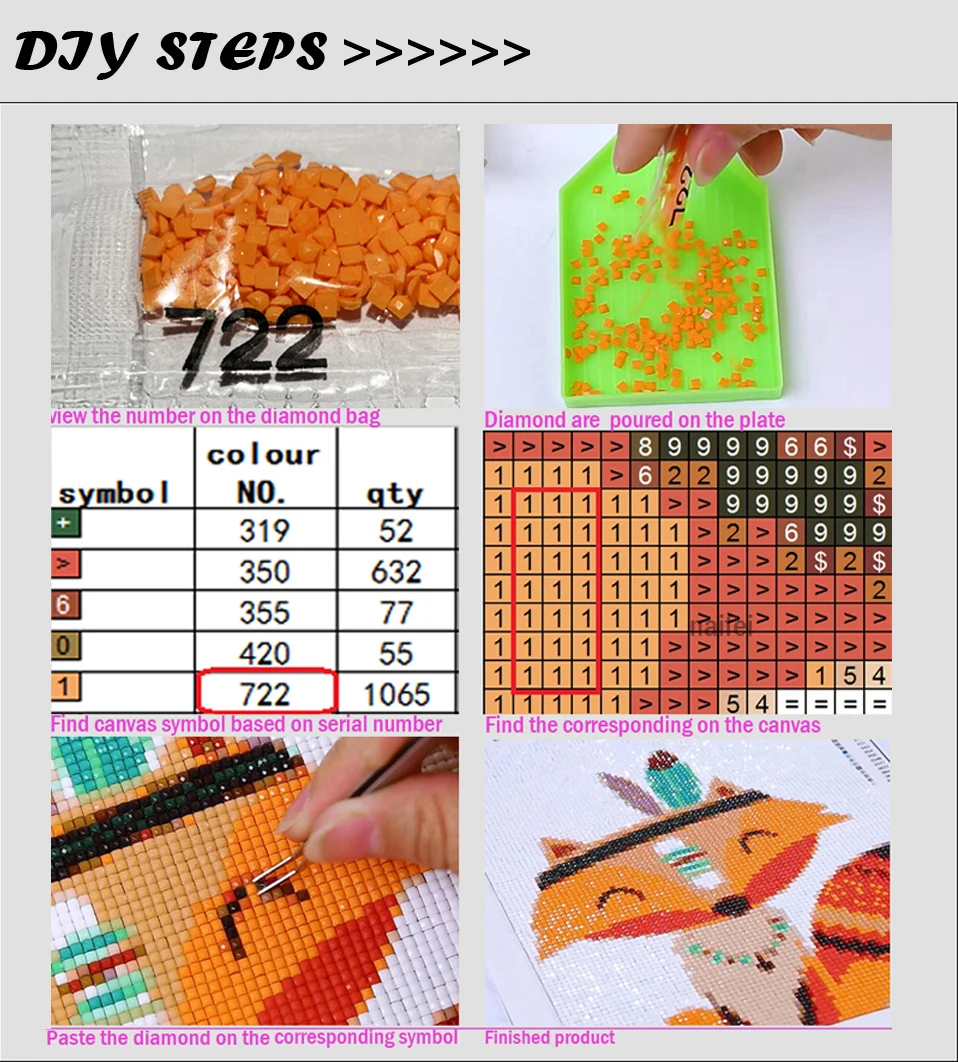 DIY STEPS >>>>>>

722

view the number on the diamond bag

Diamond are poured on the plate

| symbol | colour NO. | qty |
|---|---|---|
| + | 319 | 52 |
| > | 350 | 632 |
| 6 | 355 | 77 |
| 0 | 420 | 55 |
| 1 | 722 | 1065 |

Find canvas symbol based on serial number

| > | > | > | > | > | 8 | 9 | 9 | 9 | 9 | 6 | 6 | $ | > |
|---|---|---|---|---|---|---|---|---|---|---|---|---|---|
| 1 | 1 | 1 | 1 | > | 6 | 2 | 2 | 9 | 9 | 9 | 9 | 9 | 2 |
| 1 | 1 | 1 | 1 | 1 | 1 | > | > | 9 | 9 | 9 | 9 | 9 | $ |
| 1 | 1 | 1 | 1 | 1 | 1 | 1 | > | 2 | > | 6 | 9 | 9 | 9 |
| 1 | 1 | 1 | 1 | 1 | 1 | 1 | > | > | > | 2 | $ | 2 | $ |
| 1 | 1 | 1 | 1 | 1 | 1 | 1 | > | > | > | > | > | > | 2 |
| 1 | 1 | 1 | 1 | 1 | 1 | 1 | > | > | > | > | > | > | > |
| 1 | 1 | 1 | 1 | 1 | 1 | > | > | > | > | > | > | > | > |
| 1 | 1 | 1 | 1 | 1 | 1 | > | > | > | > | > | 1 | 5 | 4 |
| 1 | 1 | 1 | 1 | 1 | > | > | > | 5 | 4 | = | = | = | = |

maifei

Find the corresponding on the canvas

Paste the diamond on the corresponding symbol

Finished product