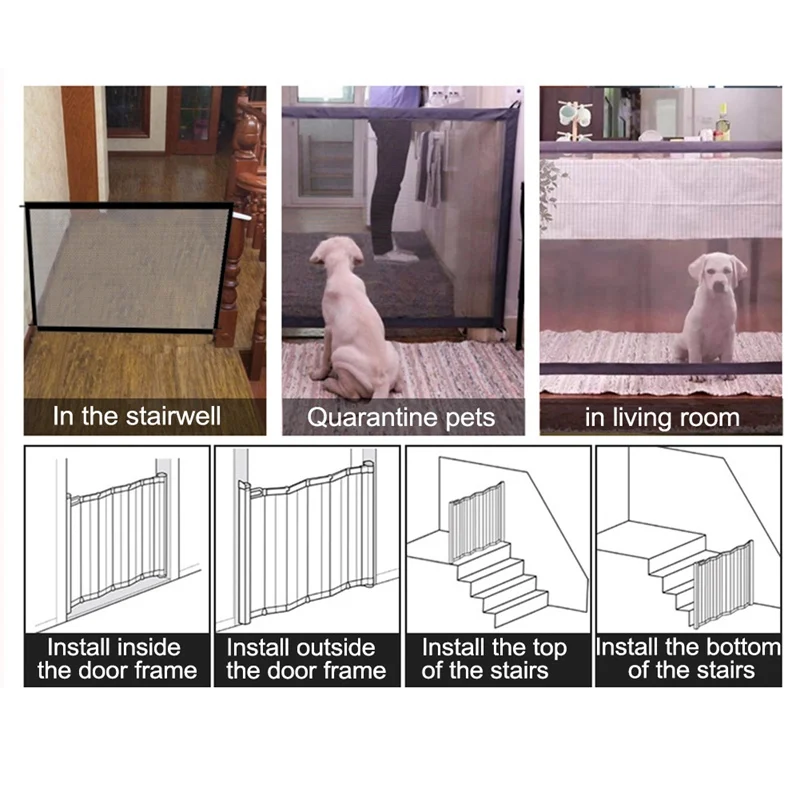 In the stairwell

Quarantine pets

in living room

Install inside the door frame

Install outside the door frame

Install the top of the stairs

Install the bottom of the stairs