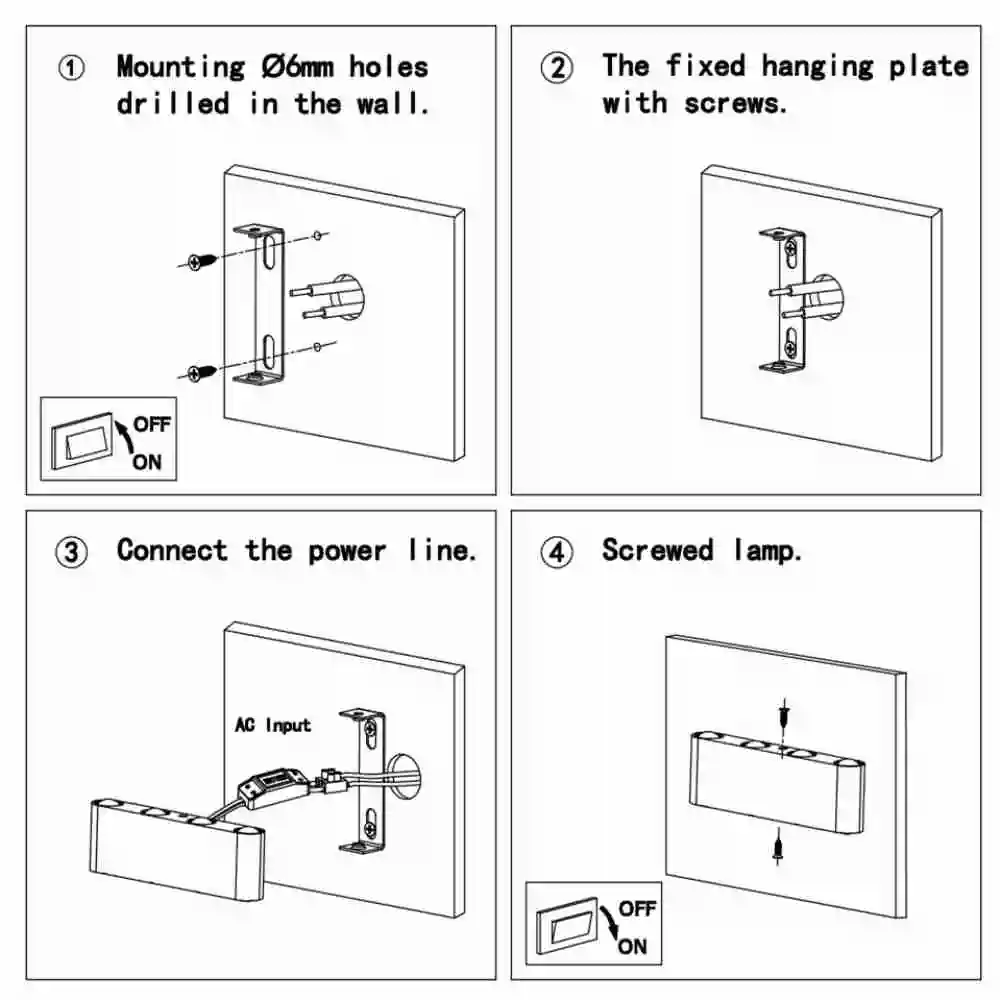 ① Mounting Ø6mm holes drilled in the wall.

OFF
ON

② The fixed hanging plate with screws.

③ Connect the power line.

AC Input

④ Screwed lamp.

OFF
ON