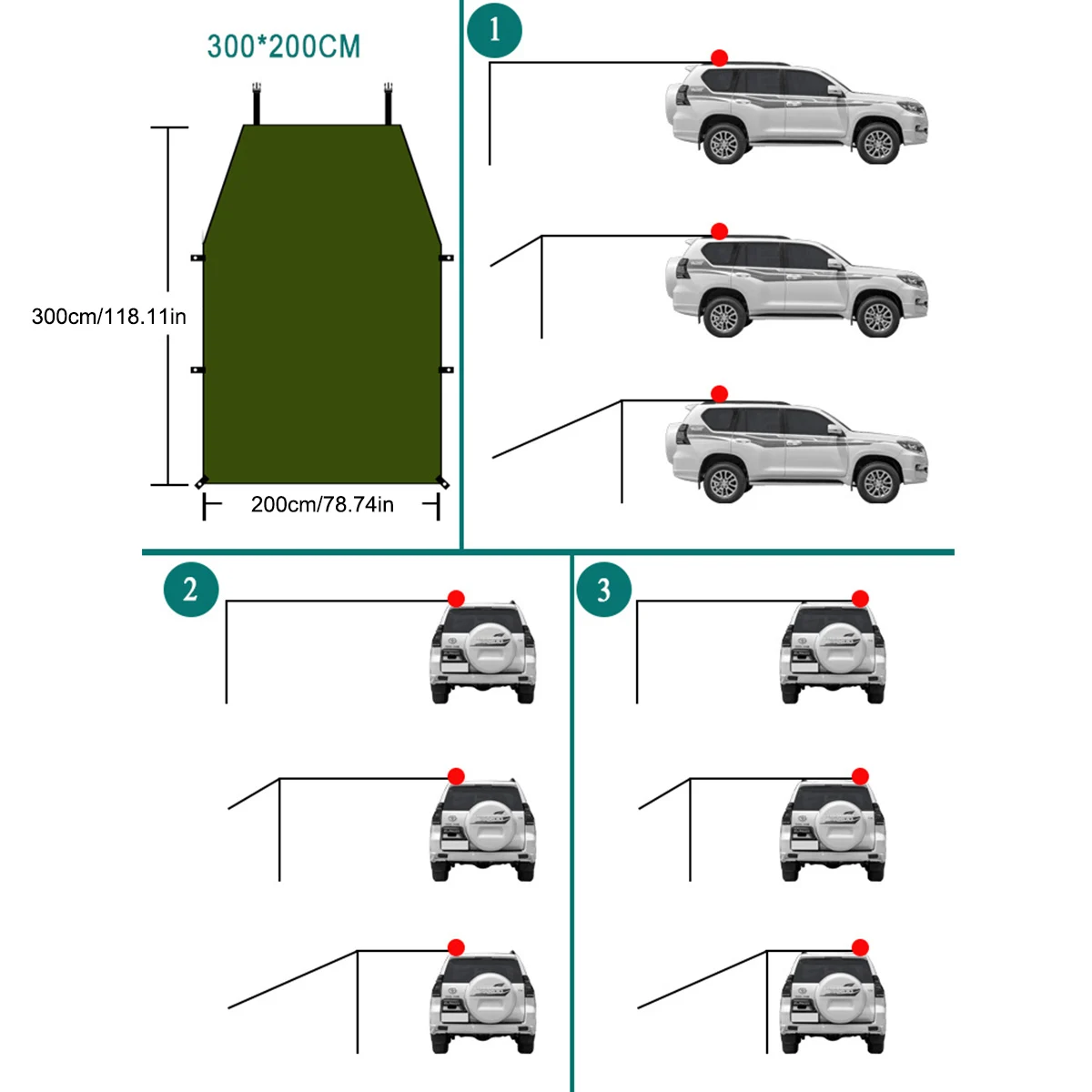 300*200CM

300cm/118.11in

200cm/78.74in

1

2

3