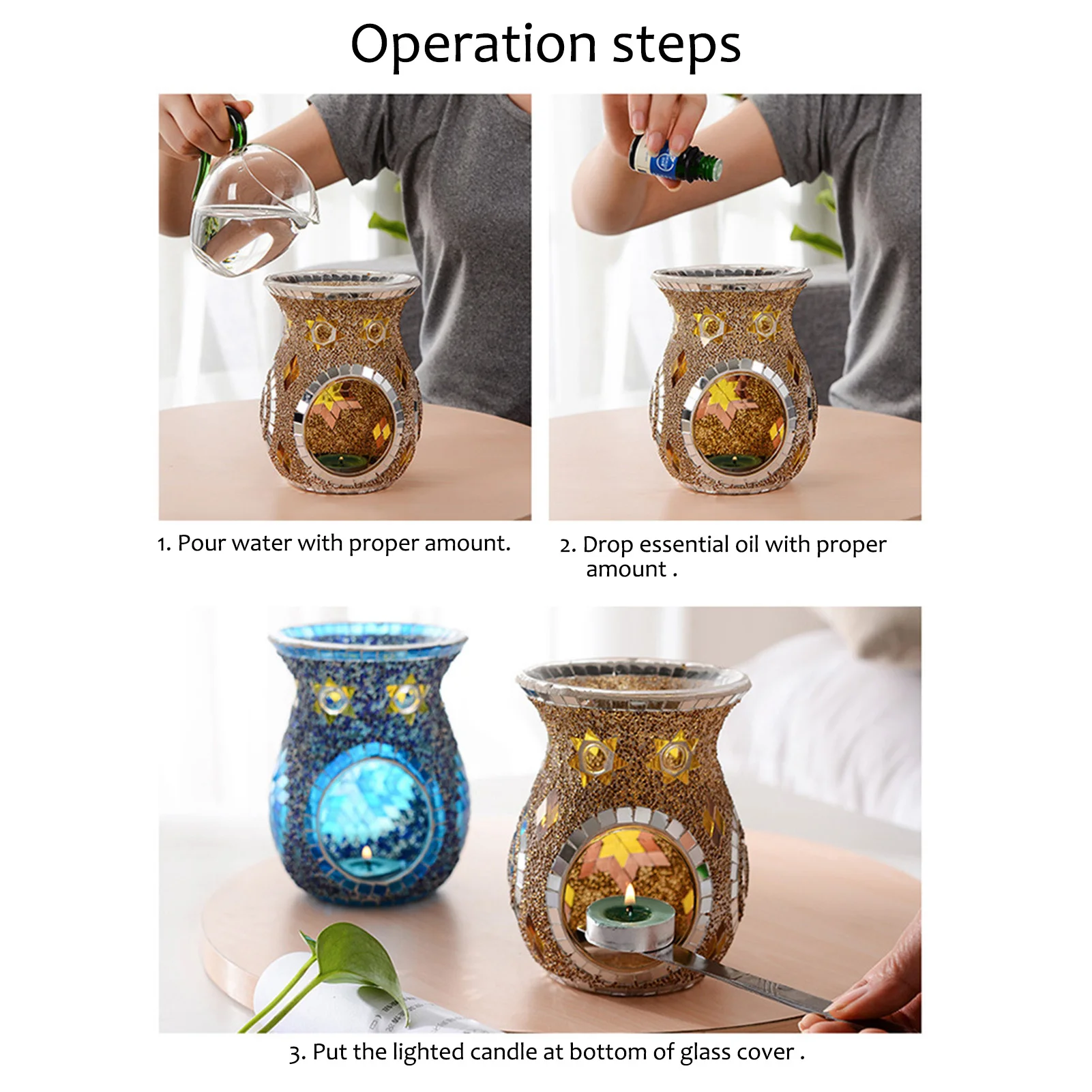 Operation steps

1. Pour water with proper amount.

2. Drop essential oil with proper amount .

3. Put the lighted candle at bottom of glass cover .