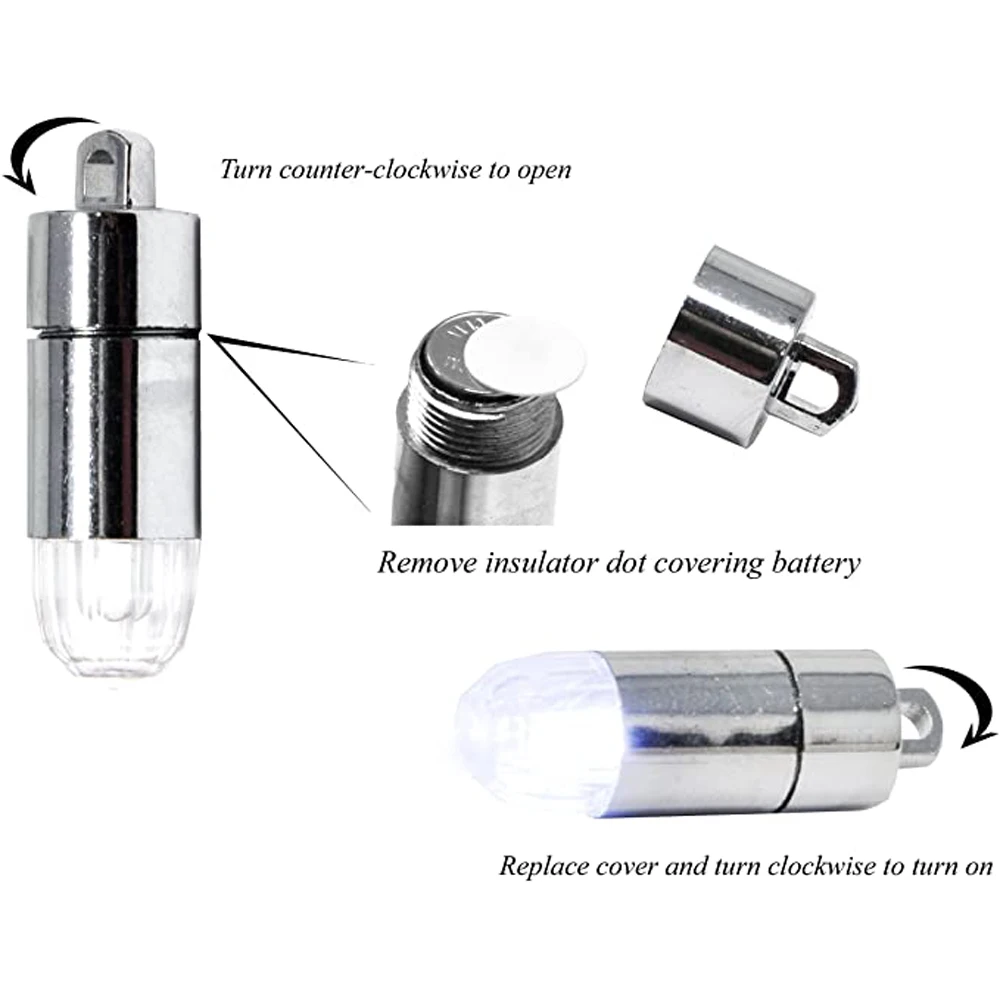 Turn counter-clockwise to open

Remove insulator dot covering battery

Replace cover and turn clockwise to turn on