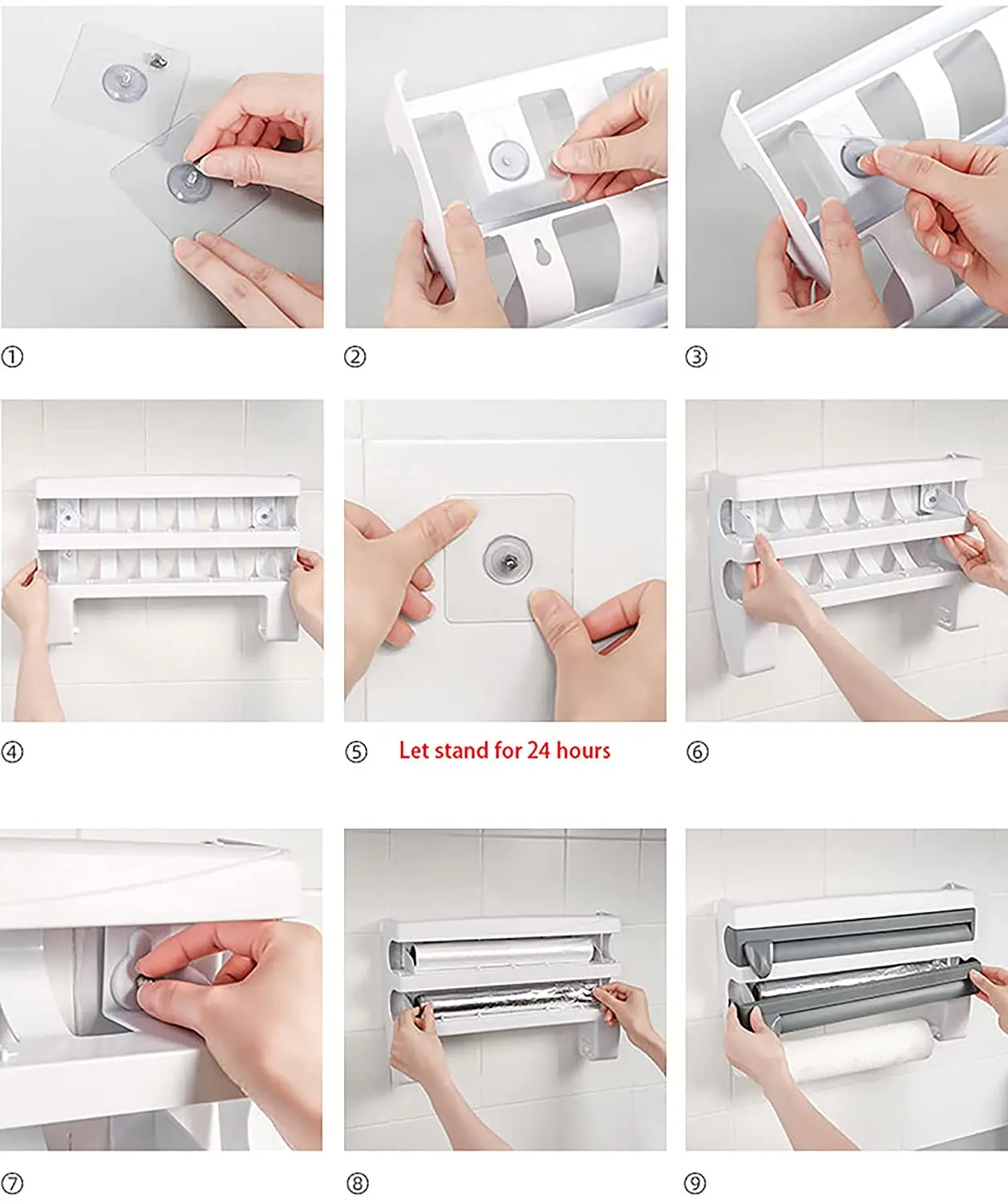 ①

②

③

④

⑤ Let stand for 24 hours

⑥

⑦

⑧

⑨