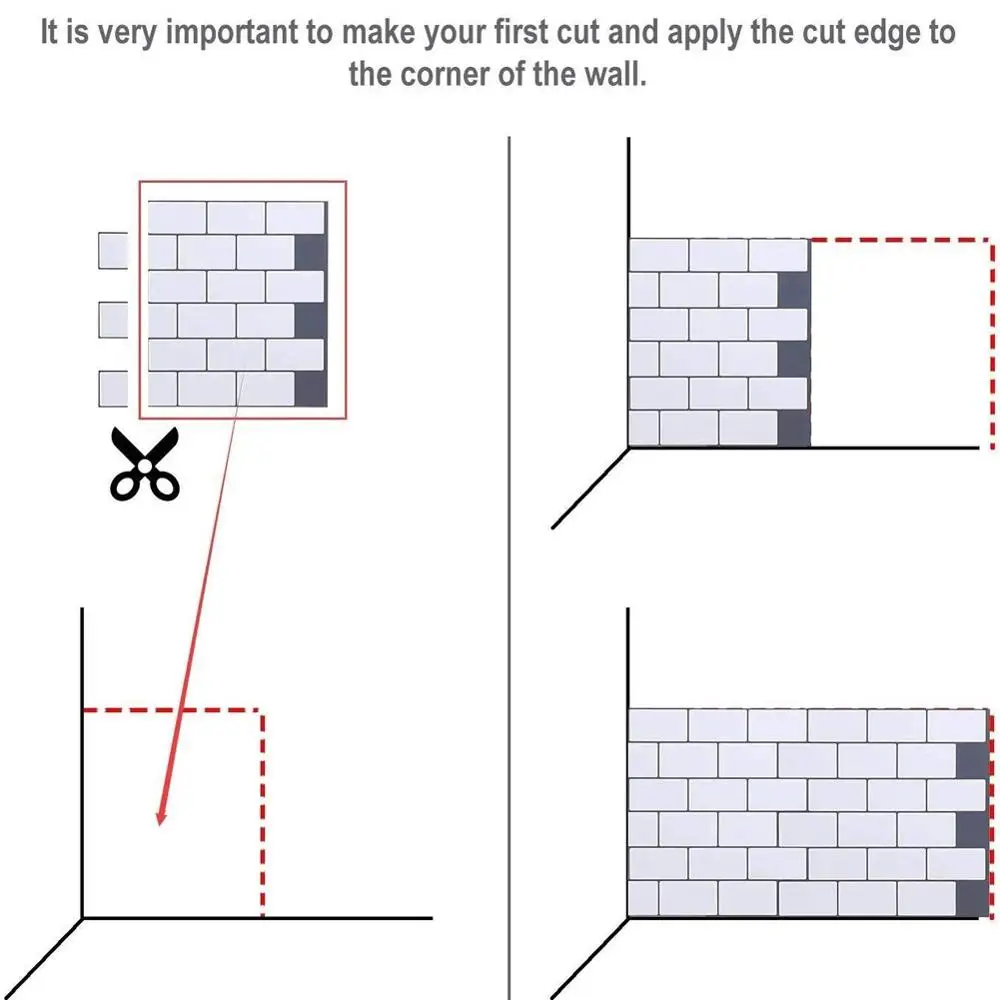 It is very important to make your first cut and apply the cut edge to the corner of the wall.