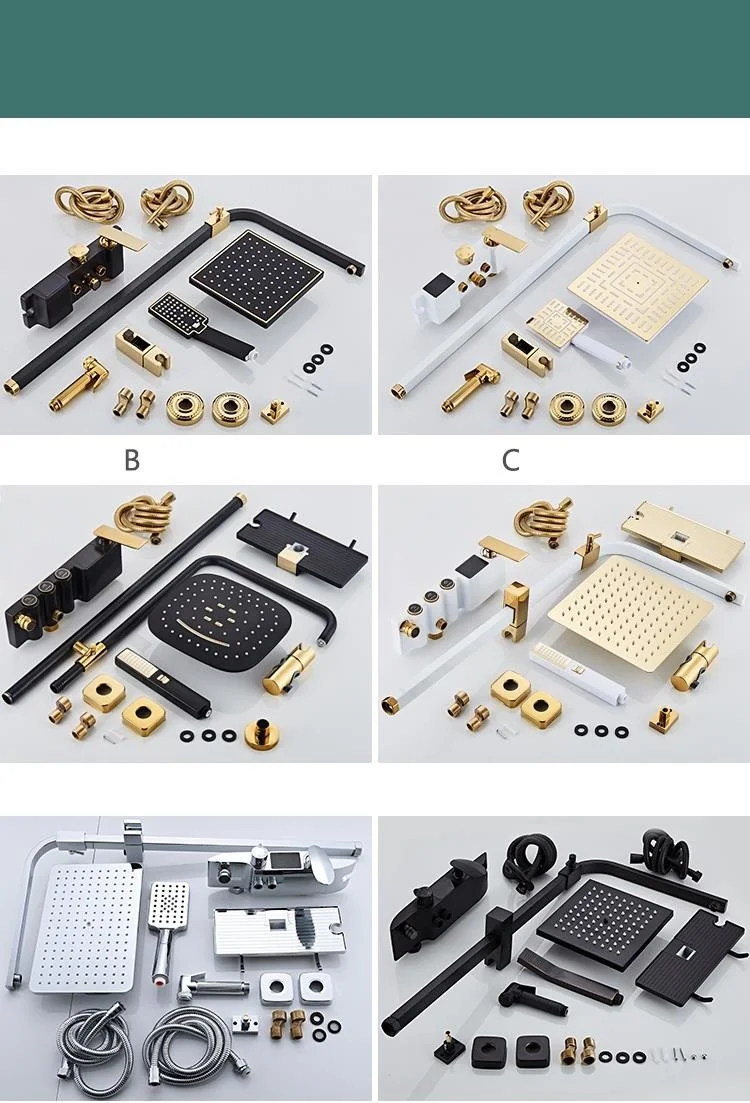 B

C