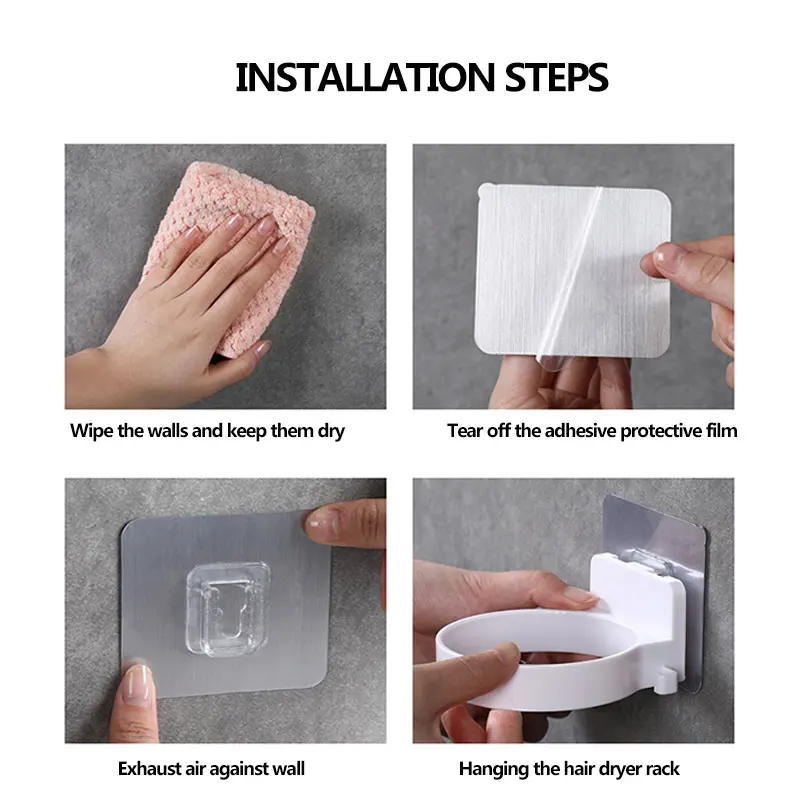 INSTALLATION STEPS

Wipe the walls and keep them dry

Tear off the adhesive protective film

Exhaust air against wall

Hanging the hair dryer rack