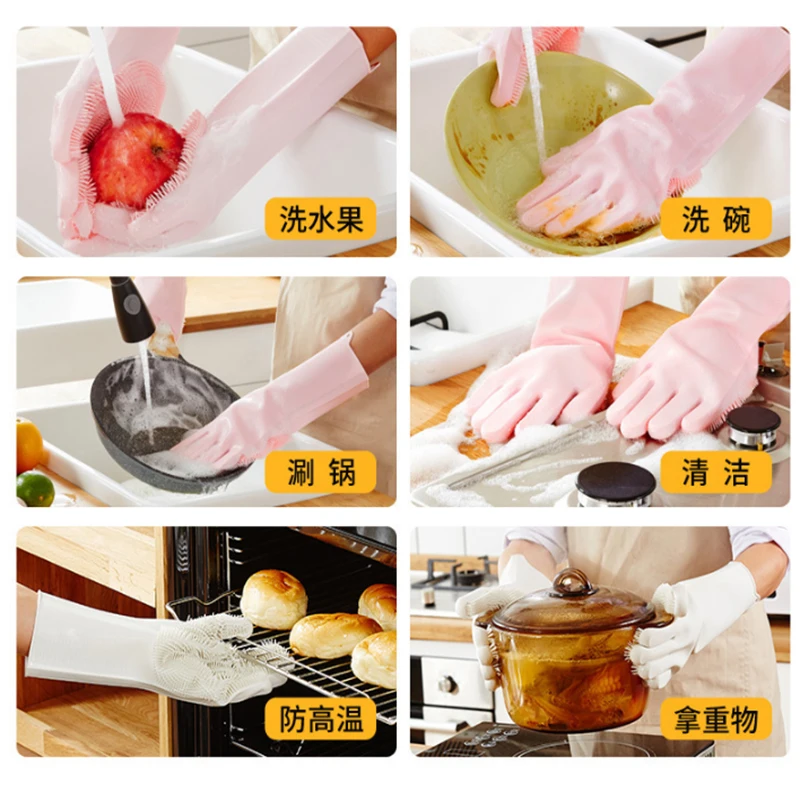 洗水果

洗 碗

涮 锅

清 洁

防高温

拿重物