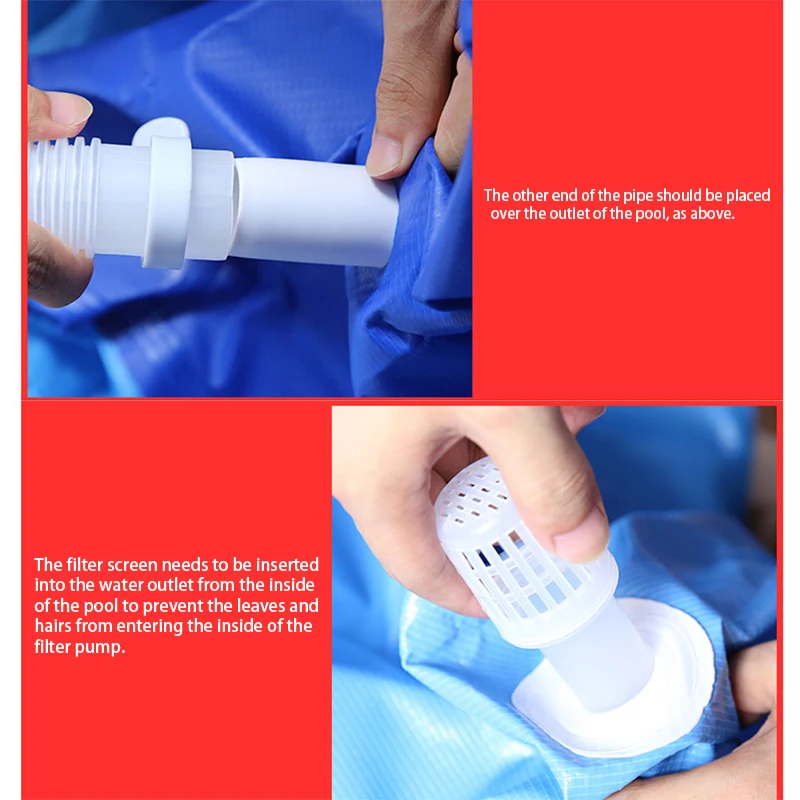 The other end of the pipe should be placed over the outlet of the pool, as above.

The filter screen needs to be inserted into the water outlet from the inside of the pool to prevent the leaves and hairs from entering the inside of the filter pump.