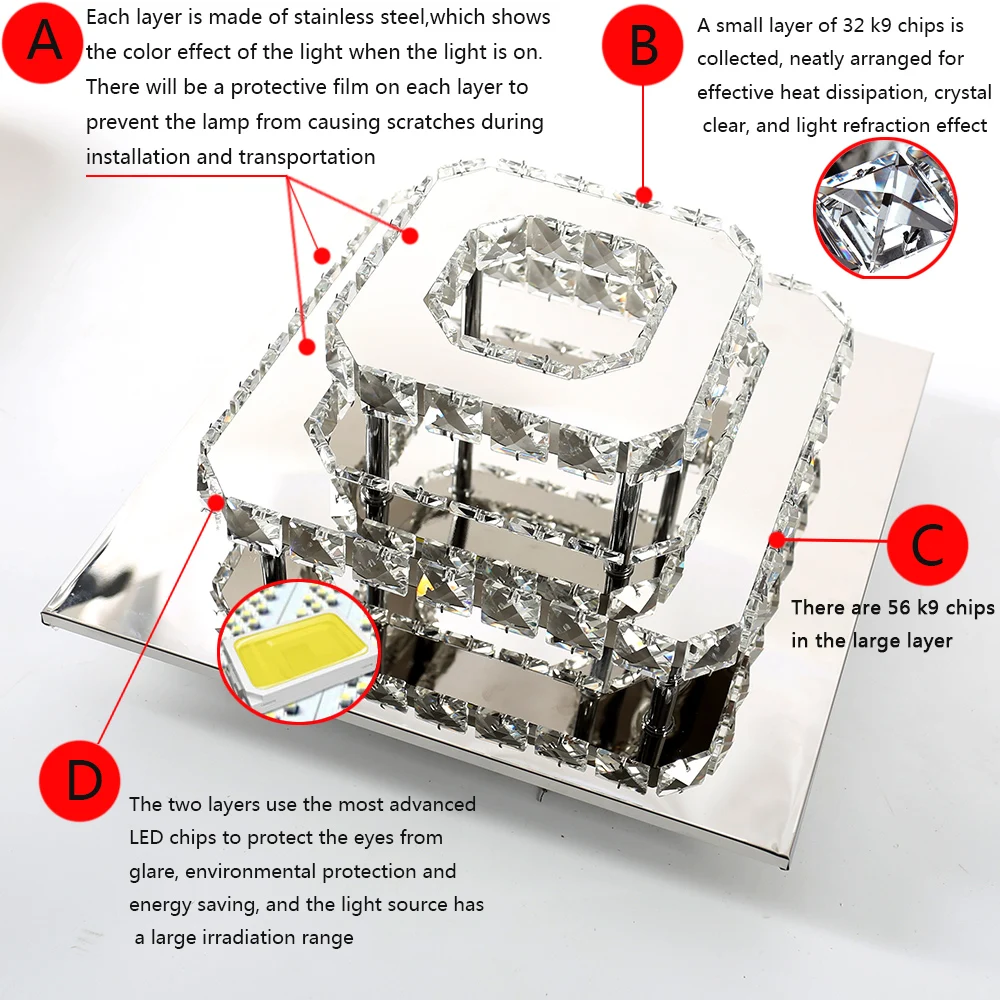 A

Each layer is made of stainless steel,which shows the color effect of the light when the light is on. There will be a protective film on each layer to prevent the lamp from causing scratches during installation and transportation

B

A small layer of 32 k9 chips is collected, neatly arranged for effective heat dissipation, crystal clear, and light refraction effect

C

There are 56 k9 chips in the large layer

D

The two layers use the most advanced LED chips to protect the eyes from glare, environmental protection and energy saving, and the light source has a large irradiation range