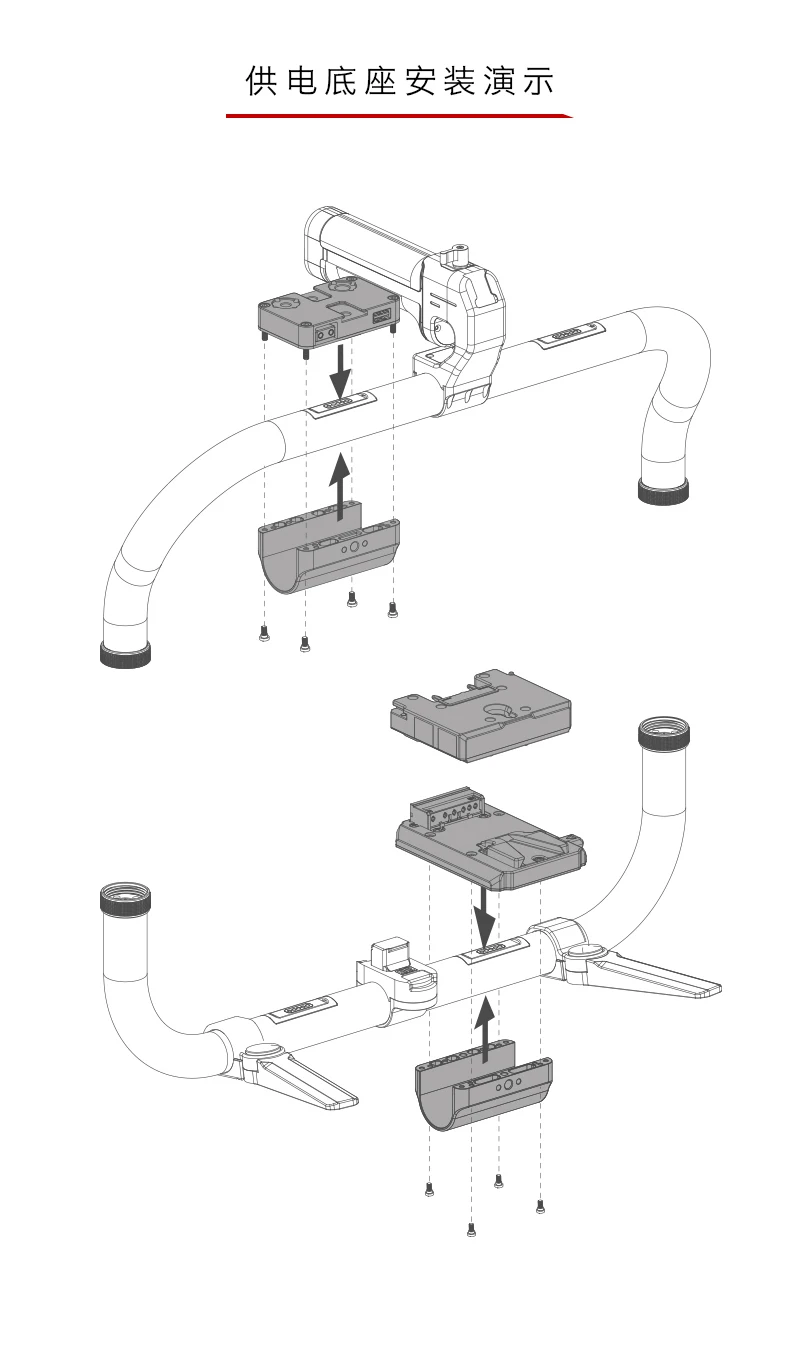 供电底座安装演示