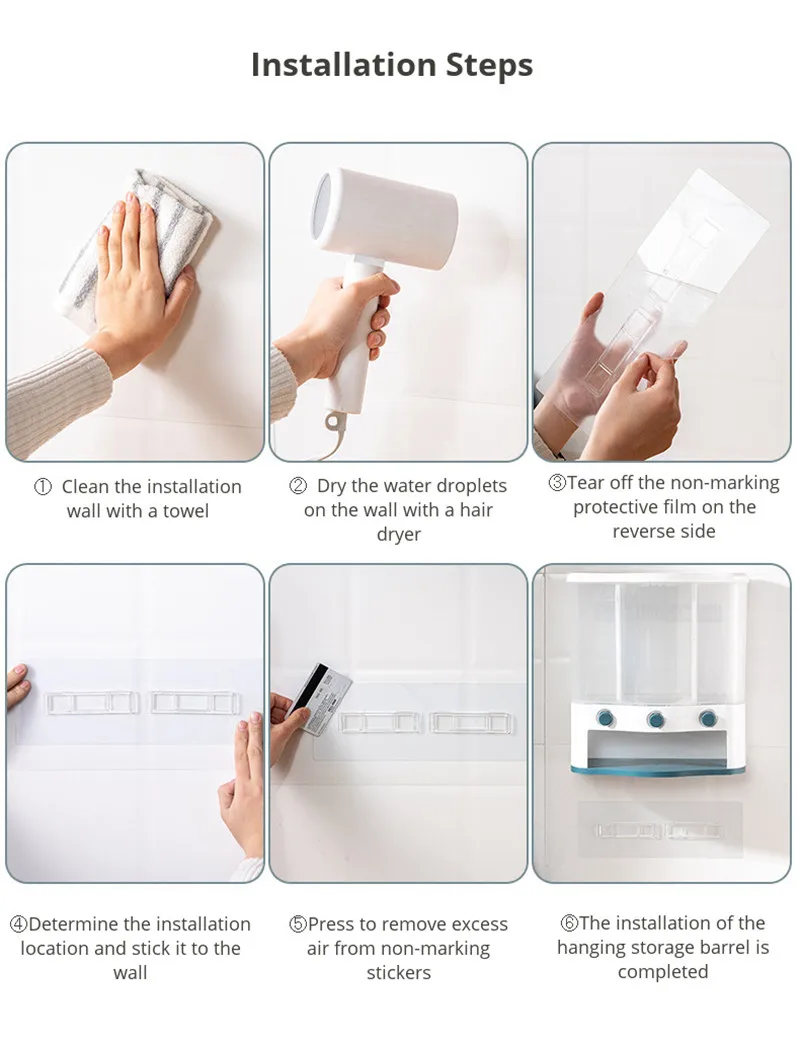 Installation Steps

① Clean the installation wall with a towel

② Dry the water droplets on the wall with a hair dryer

③Tear off the non-marking protective film on the reverse side

④Determine the installation location and stick it to the wall

⑤Press to remove excess air from non-marking stickers

⑥The installation of the hanging storage barrel is completed