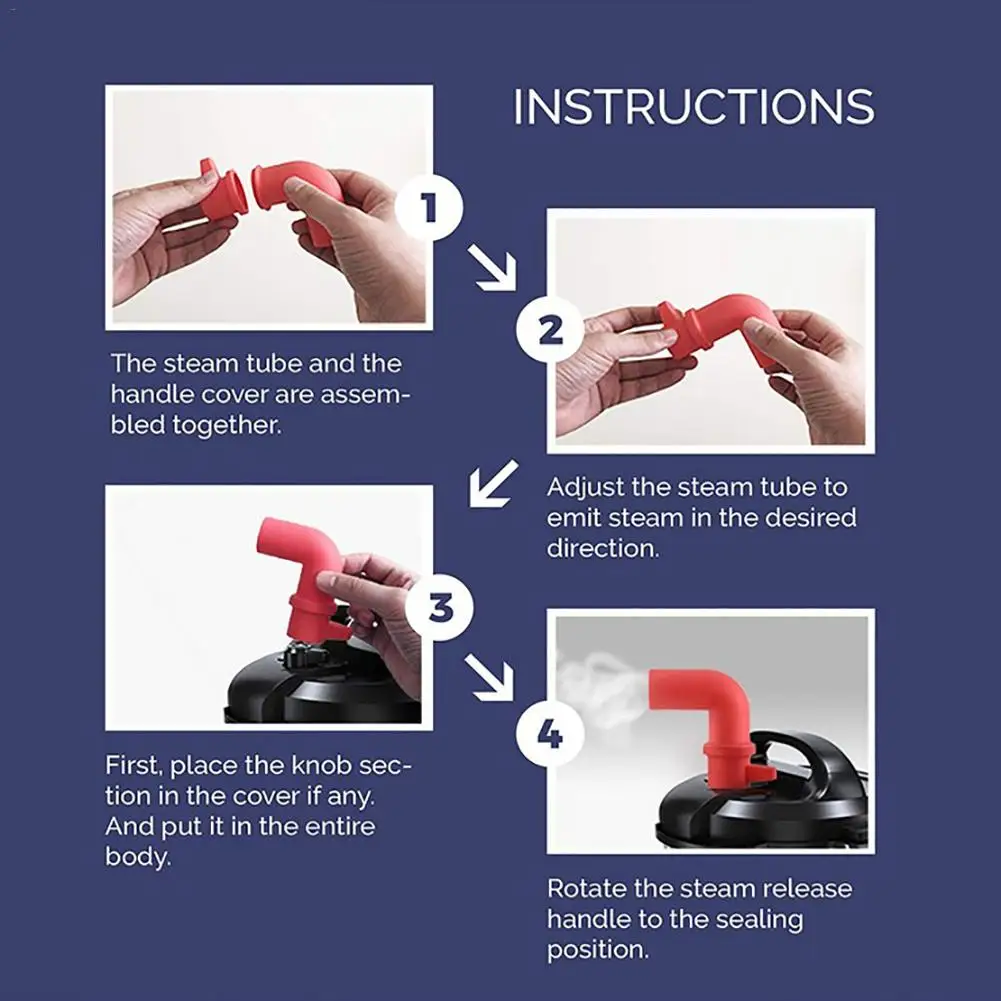 INSTRUCTIONS

1

The steam tube and the handle cover are assembled together.

2

Adjust the steam tube to emit steam in the desired direction.

3

First, place the knob section in the cover if any. And put it in the entire body.

4

Rotate the steam release handle to the sealing position.