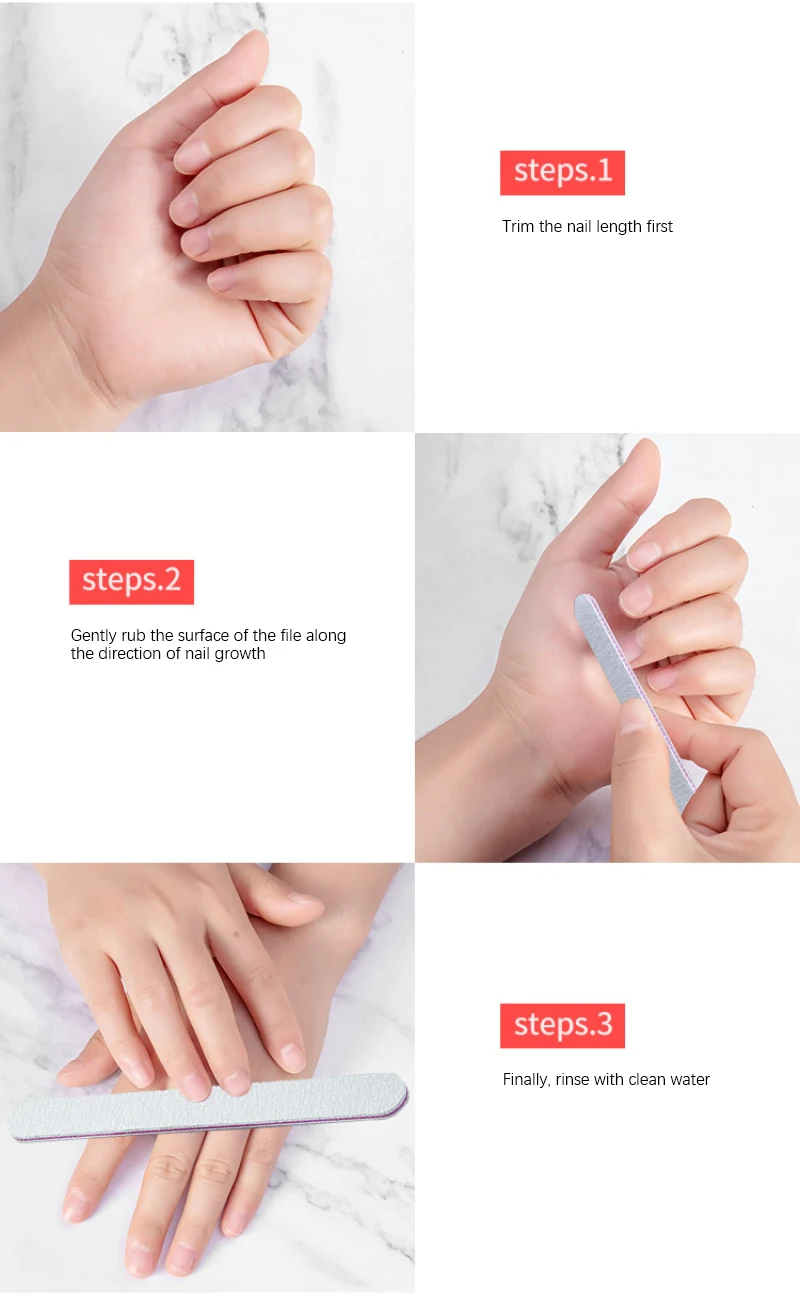 steps.1

Trim the nail length first

steps.2

Gently rub the surface of the file along the direction of nail growth

steps.3

Finally, rinse with clean water