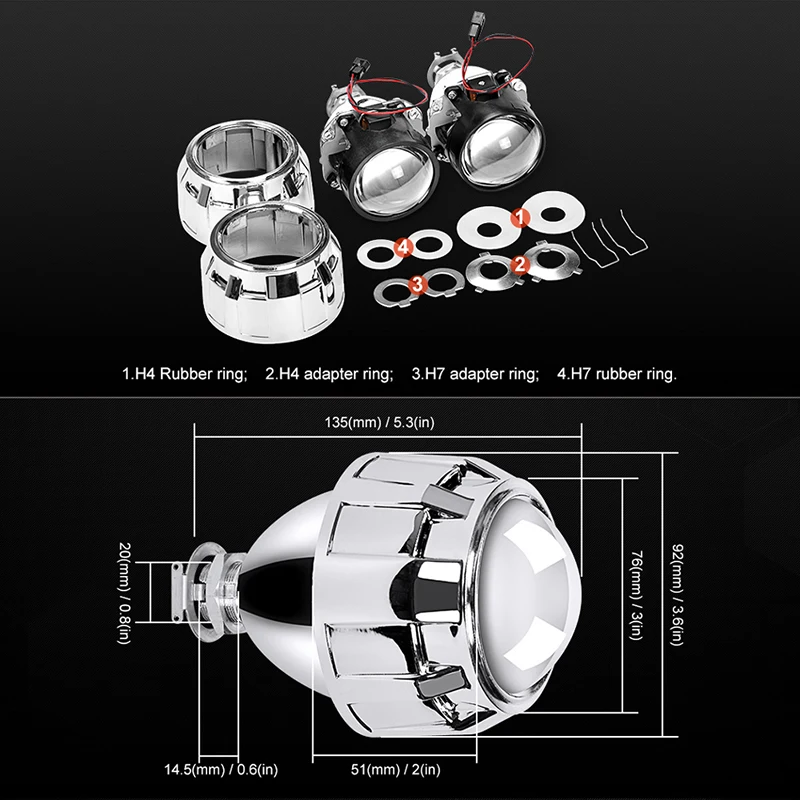 1
4
2
3

1.H4 Rubber ring; 2.H4 adapter ring; 3.H7 adapter ring; 4.H7 rubber ring.

135(mm) / 5.3(in)

20(mm) / 0.8(in)

76(mm) / 3(in)

92(mm) / 3.6(in)

14.5(mm) / 0.6(in)

51(mm) / 2(in)