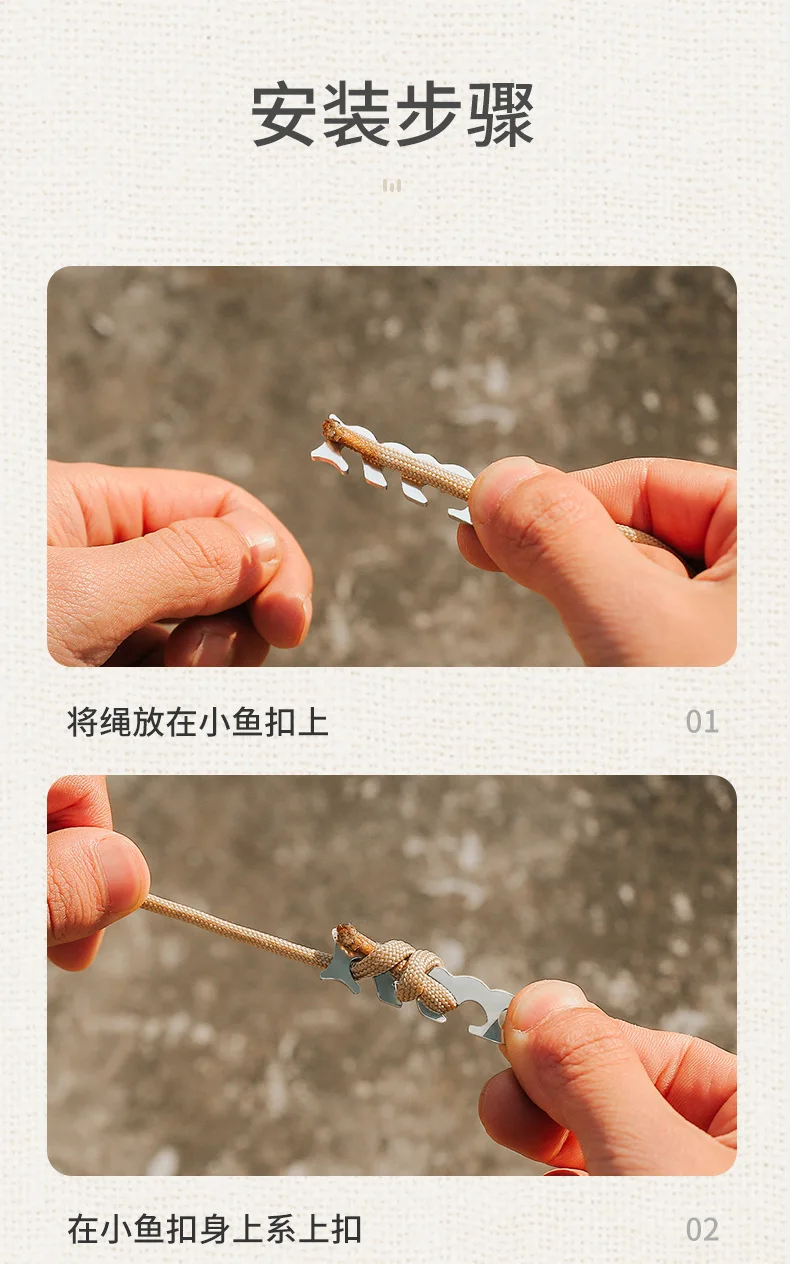 安装步骤

将绳放在小鱼扣上

01

在小鱼扣身上系上扣

02