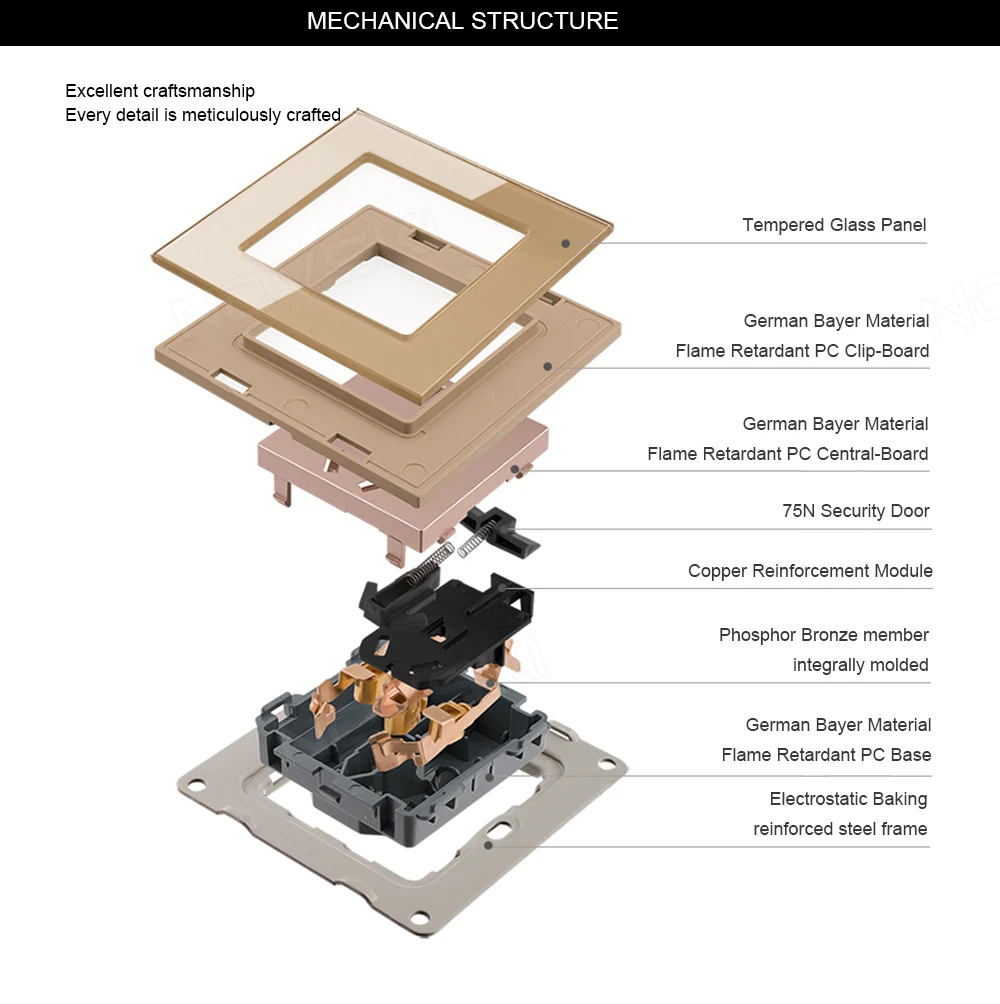 MECHANICAL STRUCTURE

Excellent craftsmanship
Every detail is meticulously crafted

Tempered Glass Panel

German Bayer Material
Flame Retardant PC Clip-Board

German Bayer Material
Flame Retardant PC Central-Board

75N Security Door

Copper Reinforcement Module

Phosphor Bronze member
integrally molded

German Bayer Material
Flame Retardant PC Base

Electrostatic Baking
reinforced steel frame