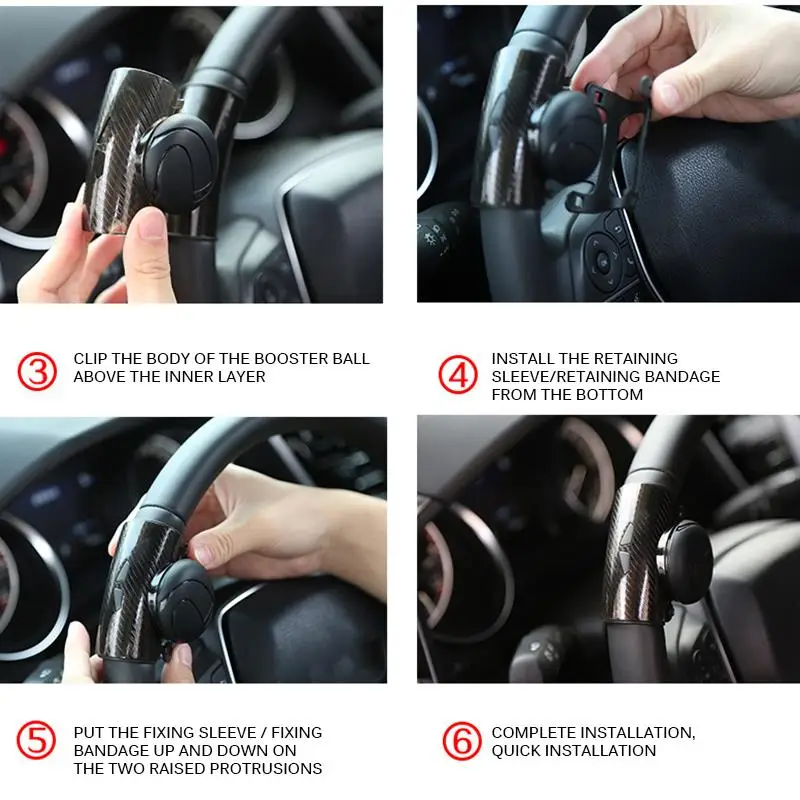 ③ CLIP THE BODY OF THE BOOSTER BALL ABOVE THE INNER LAYER

④ INSTALL THE RETAINING SLEEVE/RETAINING BANDAGE FROM THE BOTTOM

⑤ PUT THE FIXING SLEEVE / FIXING BANDAGE UP AND DOWN ON THE TWO RAISED PROTRUSIONS

⑥ COMPLETE INSTALLATION, QUICK INSTALLATION