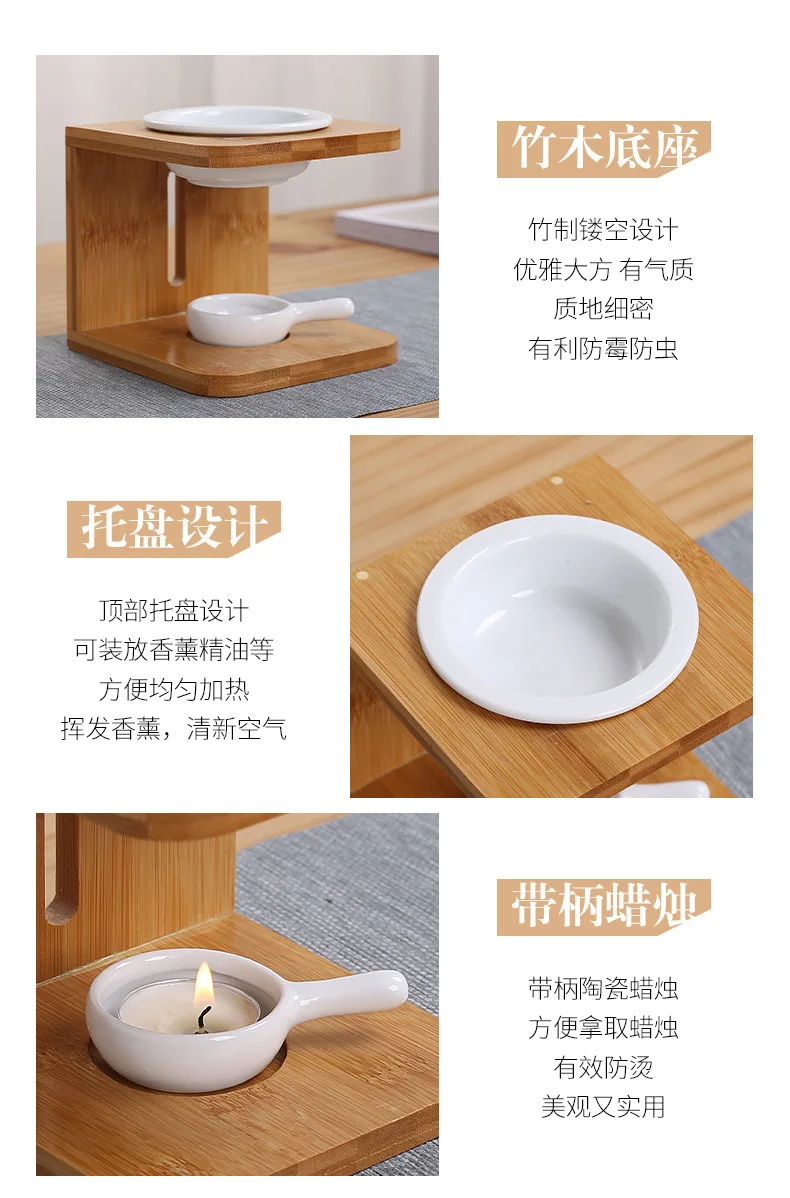 竹木底座

竹制镂空设计
优雅大方 有气质
质地细密
有利防霉防虫

托盘设计

顶部托盘设计
可装放香薰精油等
方便均匀加热
挥发香薰，清新空气

带柄蜡烛

带柄陶瓷蜡烛
方便拿取蜡烛
有效防烫
美观又实用