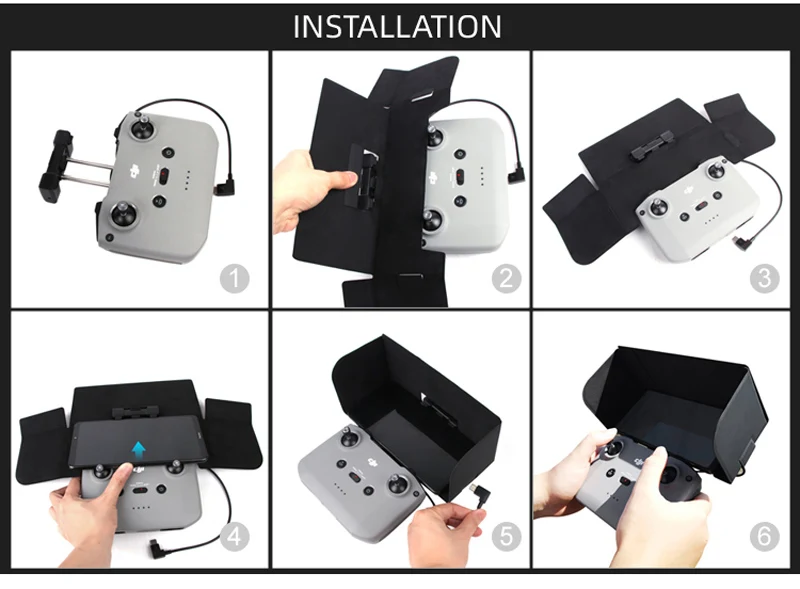 INSTALLATION

1

2

3

4

5

6