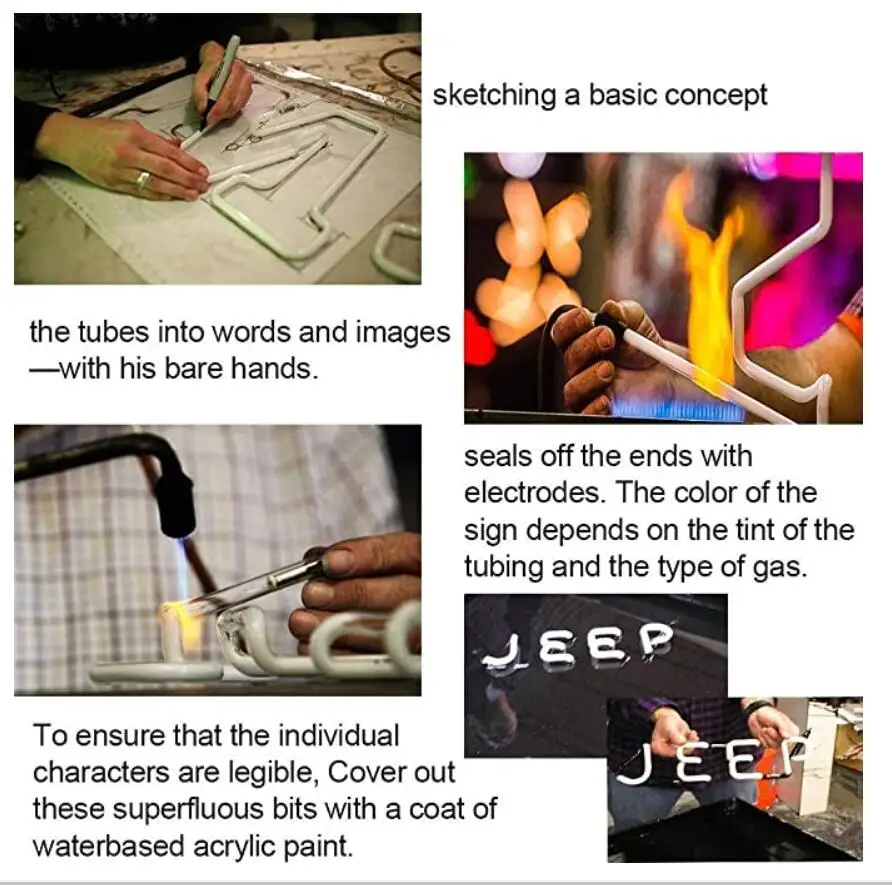 sketching a basic concept

the tubes into words and images —with his bare hands.

seals off the ends with electrodes. The color of the sign depends on the tint of the tubing and the type of gas.

JEEP

JEEP

To ensure that the individual characters are legible, Cover out these superfluous bits with a coat of waterbased acrylic paint.