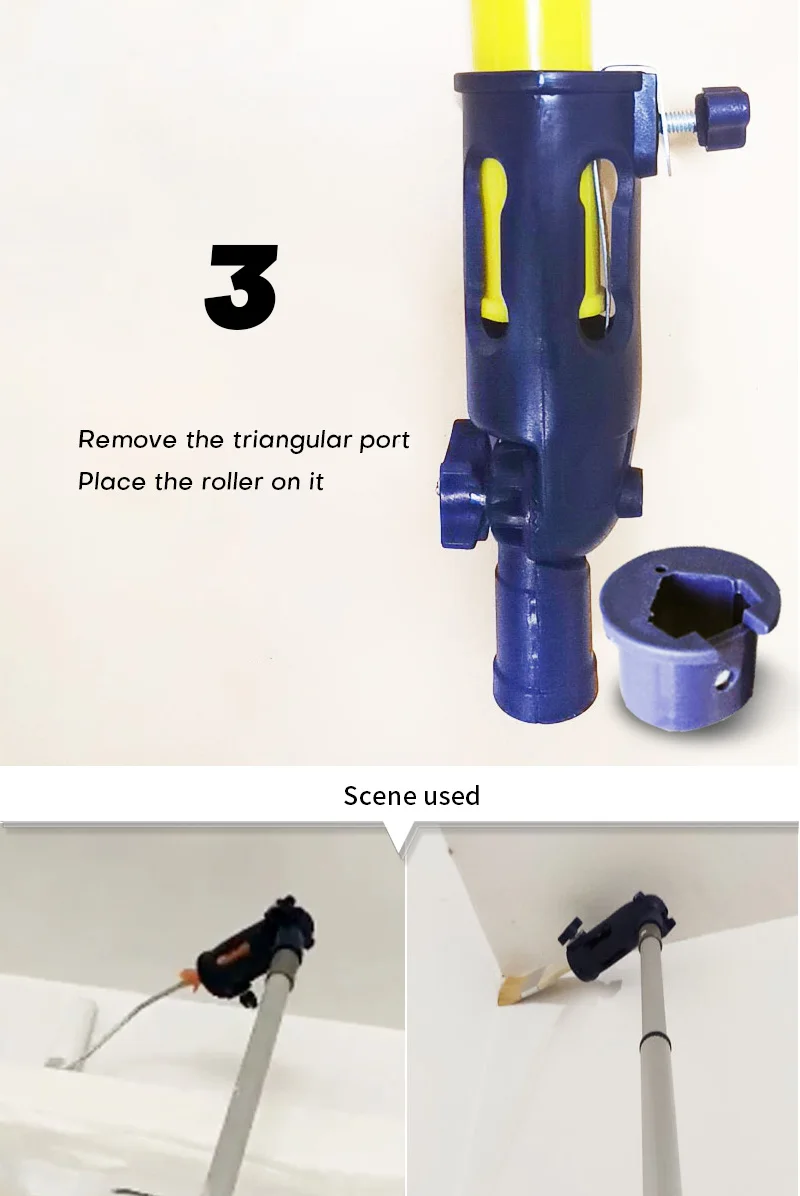 3

Remove the triangular port
Place the roller on it

Scene used