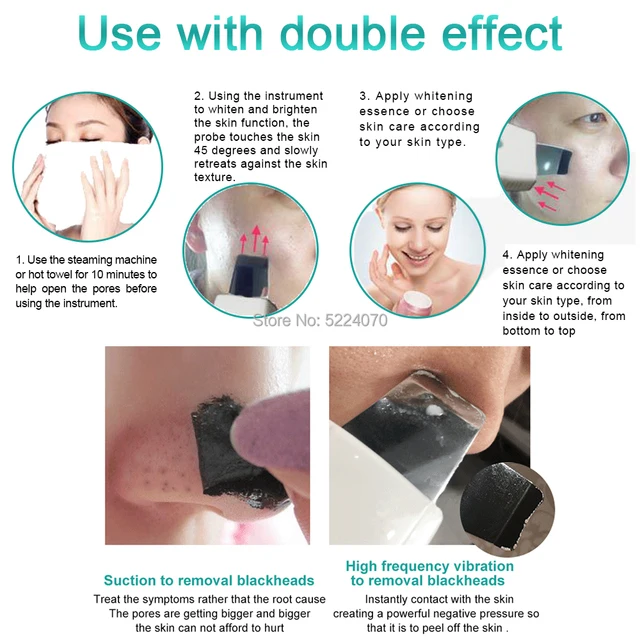 Use with double effect

1. Use the steaming machine or hot towel for 10 minutes to help open the pores before using the instrument.

2. Using the instrument to whiten and brighten the skin function, the probe touches the skin 45 degrees and slowly retreats against the skin texture.

3. Apply whitening essence or choose skin care according to your skin type.

4. Apply whitening essence or choose skin care according to your skin type, from inside to outside, from bottom to top

Store No: 5224070

Suction to removal blackheads

Treat the symptoms rather that the root cause
The pores are getting bigger and bigger
the skin can not afford to hurt

High frequency vibration to removal blackheads

Instantly contact with the skin
creating a powerful negative pressure so
that it is to peel off the skin .