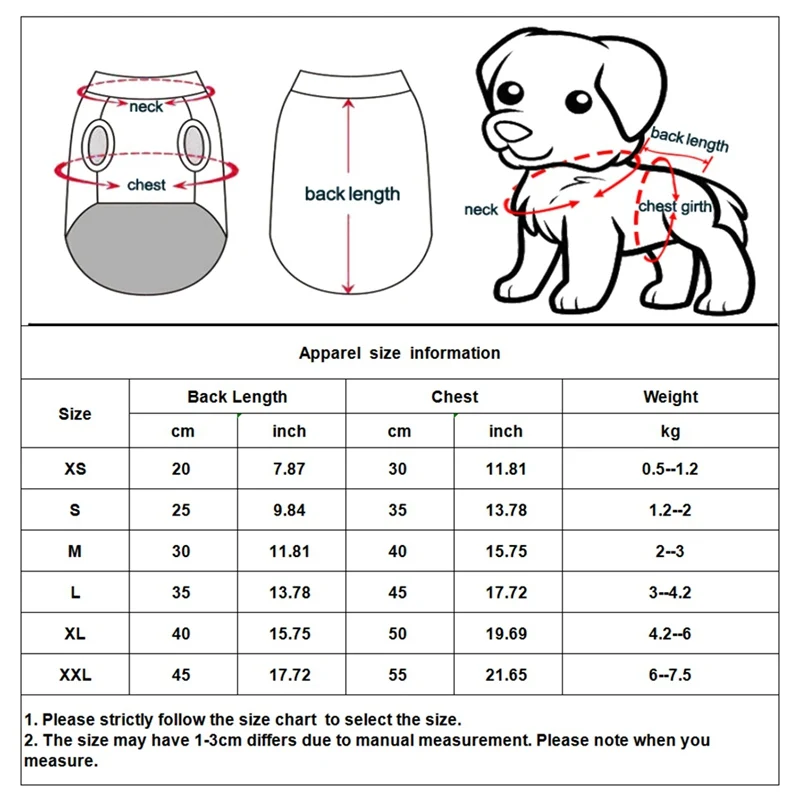 neck

chest

back length

back length

neck

chest girth

Apparel size information

| Size | Back Length cm | Back Length inch | Chest cm | Chest inch | Weight kg |
|---|---|---|---|---|---|
| XS | 20 | 7.87 | 30 | 11.81 | 0.5--1.2 |
| S | 25 | 9.84 | 35 | 13.78 | 1.2--2 |
| M | 30 | 11.81 | 40 | 15.75 | 2--3 |
| L | 35 | 13.78 | 45 | 17.72 | 3--4.2 |
| XL | 40 | 15.75 | 50 | 19.69 | 4.2--6 |
| XXL | 45 | 17.72 | 55 | 21.65 | 6--7.5 |

1. Please strictly follow the size chart to select the size.
2. The size may have 1-3cm differs due to manual measurement. Please note when you measure.