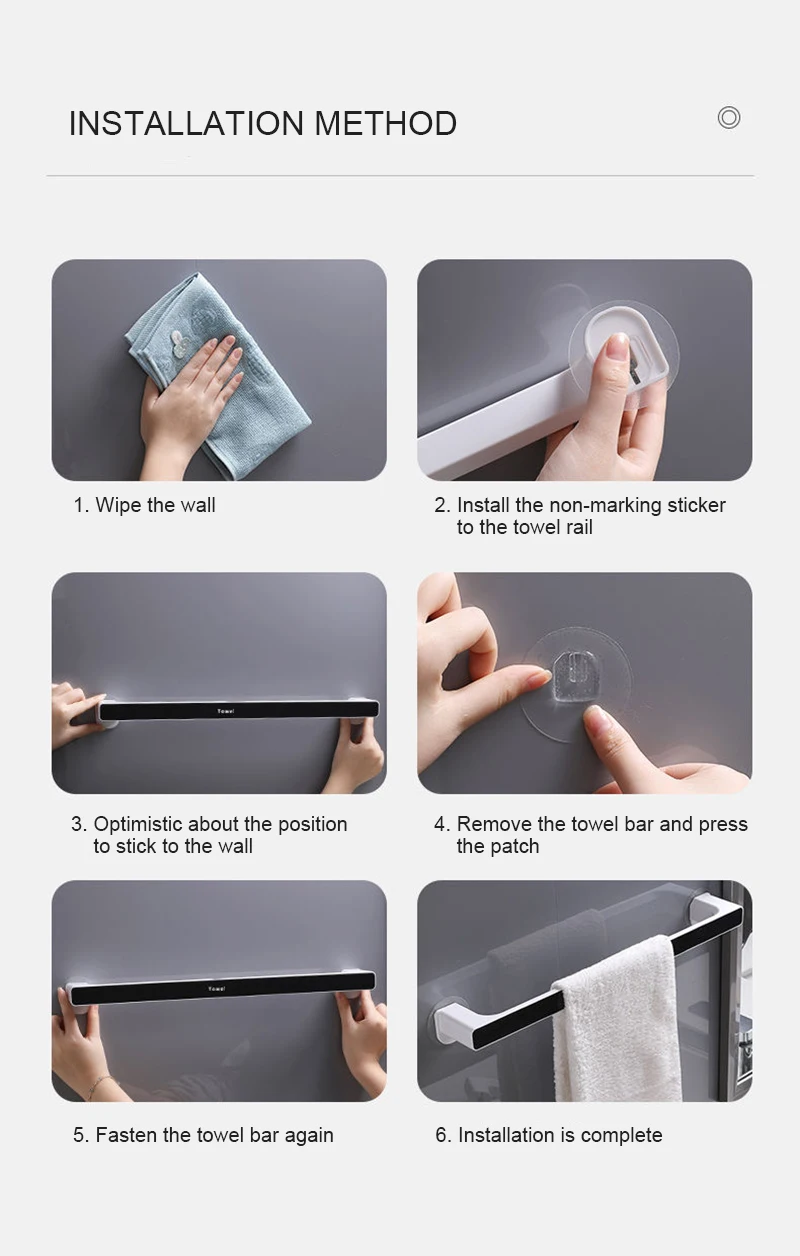 INSTALLATION METHOD

1. Wipe the wall

2. Install the non-marking sticker to the towel rail

Towel

3. Optimistic about the position to stick to the wall

4. Remove the towel bar and press the patch

Towel

5. Fasten the towel bar again

6. Installation is complete