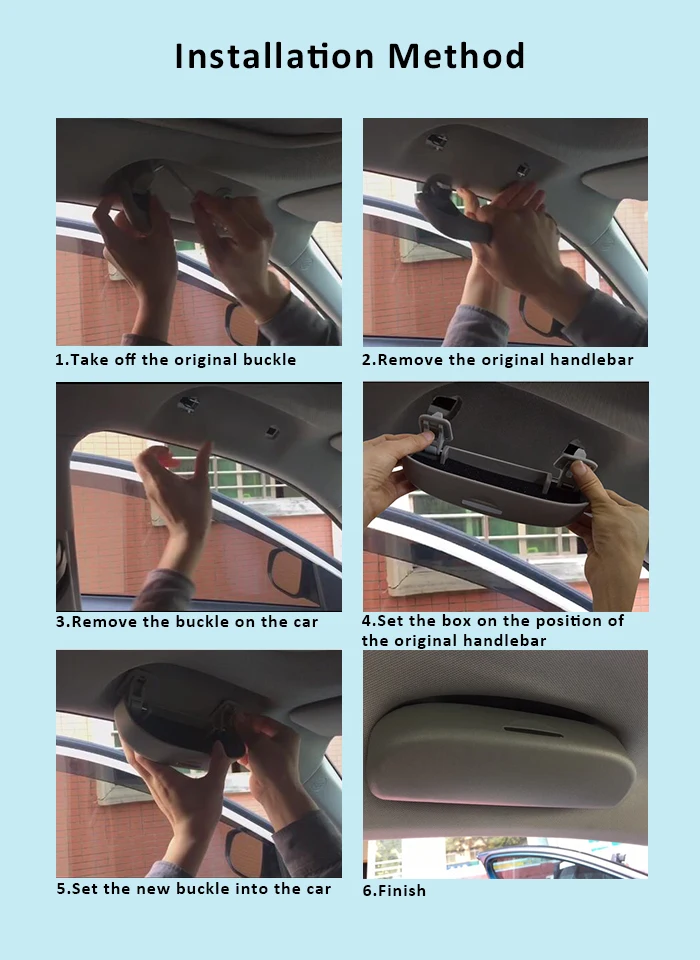 Installation Method

1.Take off the original buckle

2.Remove the original handlebar

3.Remove the buckle on the car

4.Set the box on the position of the original handlebar

5.Set the new buckle into the car

6.Finish