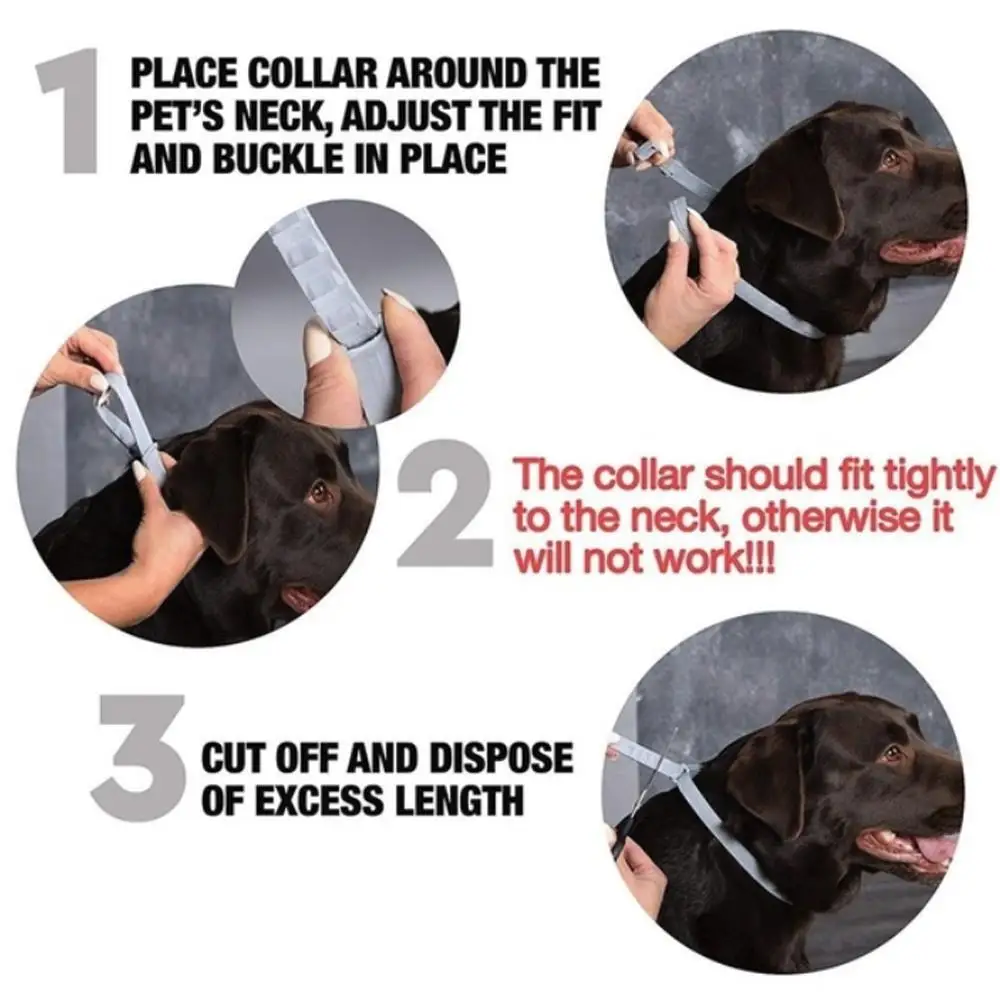 1
PLACE COLLAR AROUND THE PET'S NECK, ADJUST THE FIT AND BUCKLE IN PLACE

2
The collar should fit tightly to the neck, otherwise it will not work!!!

3
CUT OFF AND DISPOSE OF EXCESS LENGTH