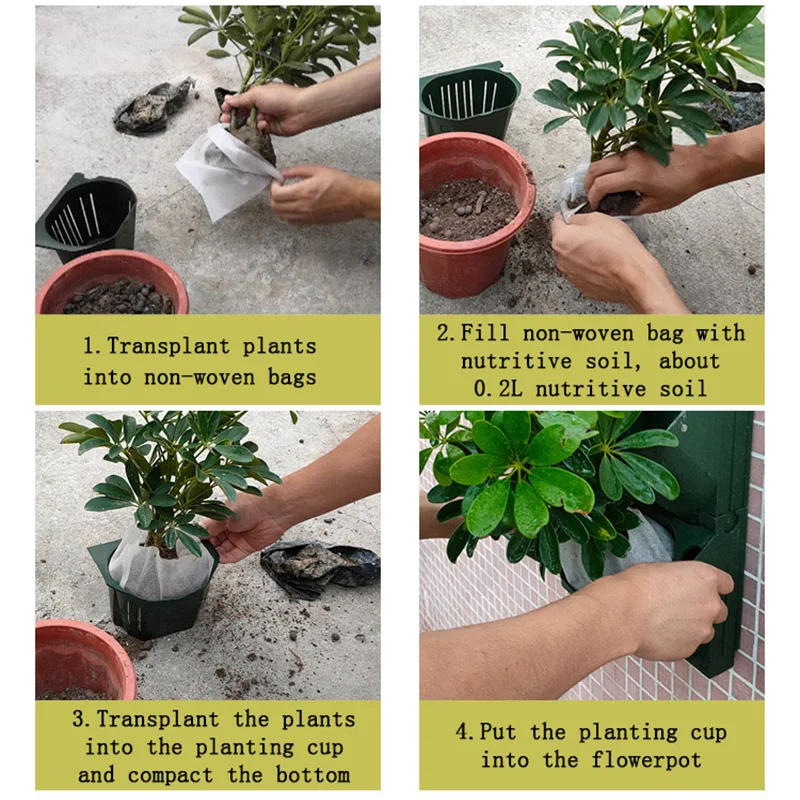 1. Transplant plants into non-woven bags

2. Fill non-woven bag with nutritive soil, about 0.2L nutritive soil

3. Transplant the plants into the planting cup and compact the bottom

4. Put the planting cup into the flowerpot