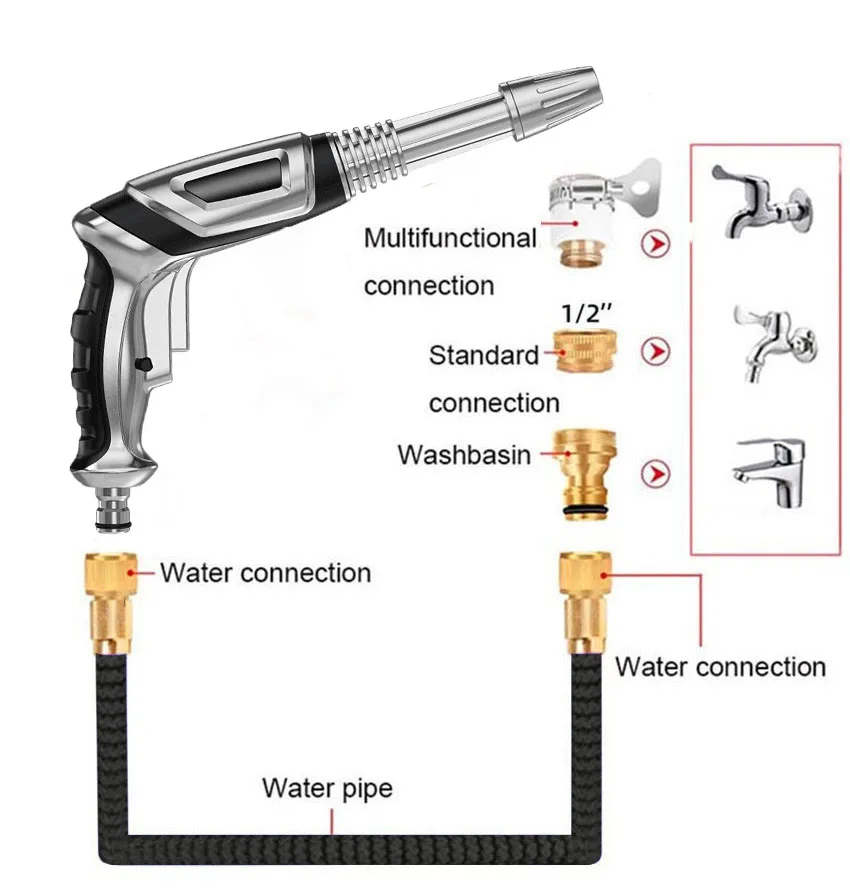 Multifunctional connection

1/2''

Standard connection

Washbasin

Water connection

Water connection

Water pipe