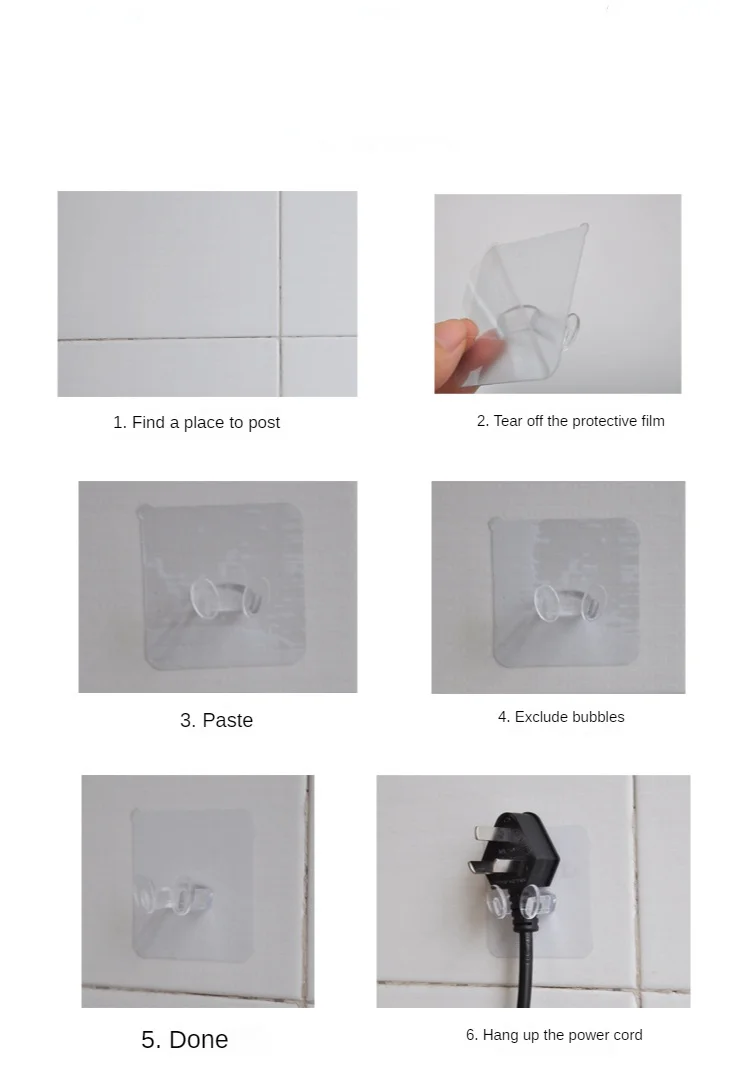 1. Find a place to post

2. Tear off the protective film

3. Paste

4. Exclude bubbles

5. Done

6. Hang up the power cord