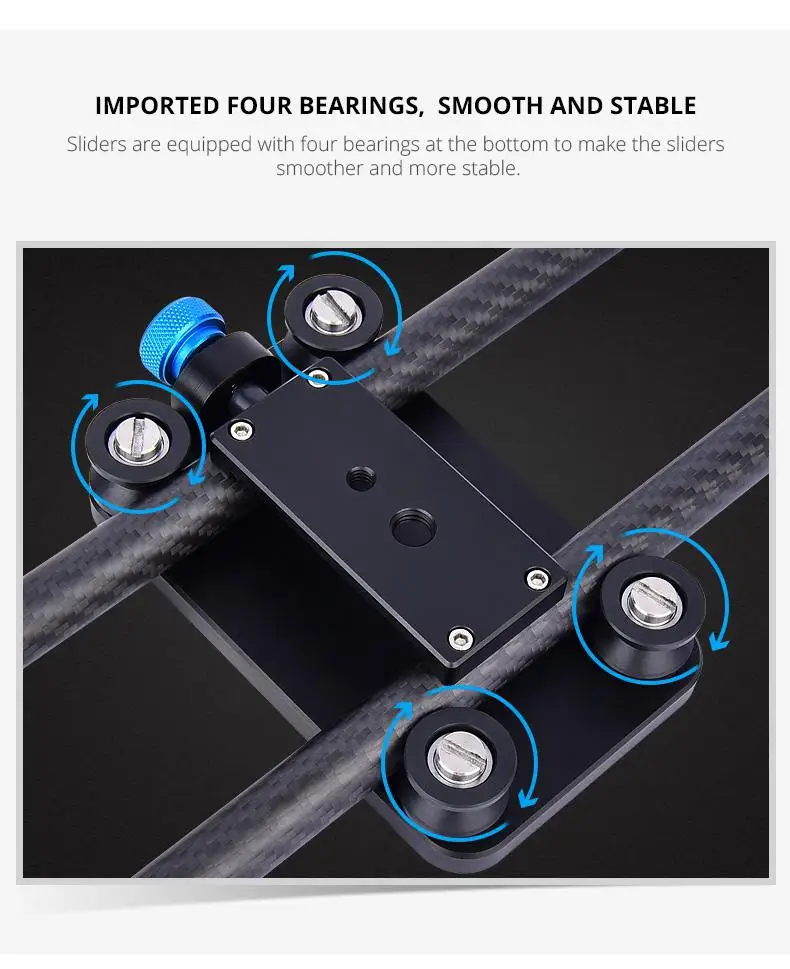 IMPORTED FOUR BEARINGS,  SMOOTH AND STABLE

Sliders are equipped with four bearings at the bottom to make the sliders smoother and more stable.