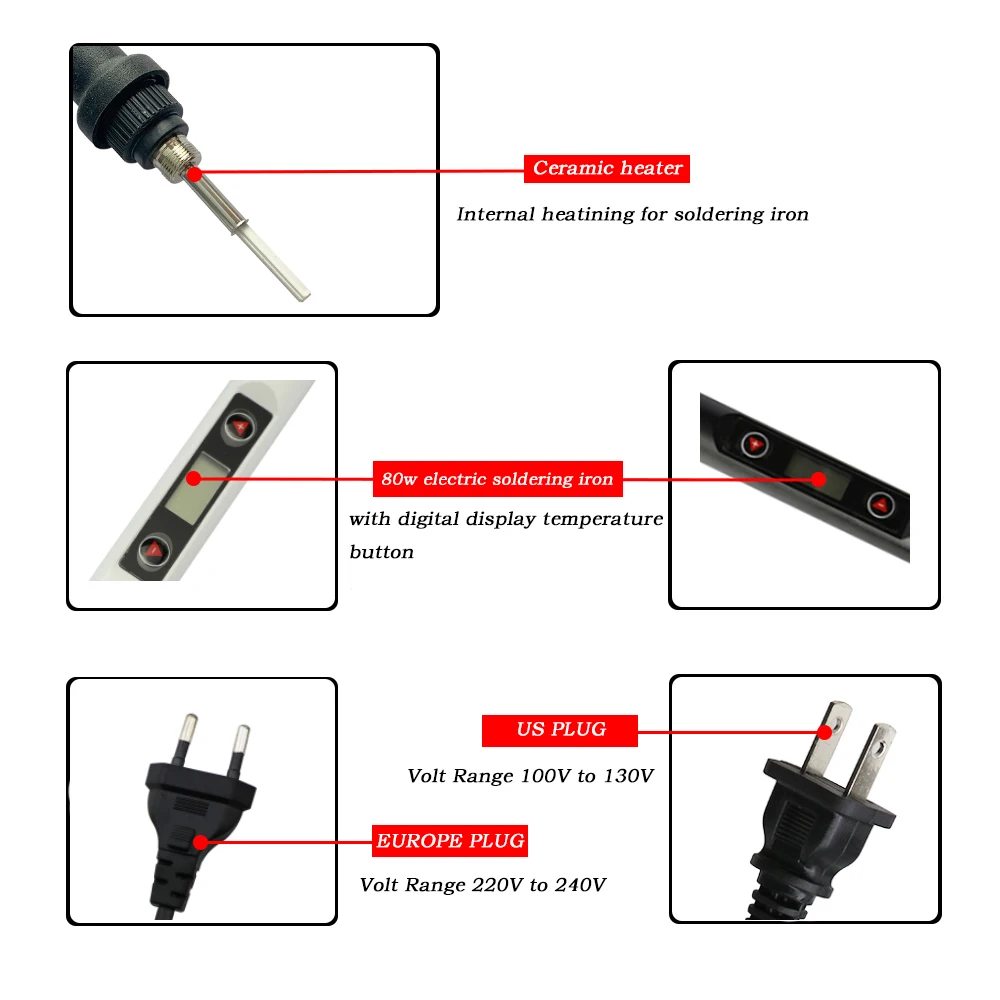 Ceramic heater

Internal heatining for soldering iron

80w electric soldering iron

with digital display temperature button

US PLUG

Volt Range 100V to 130V

EUROPE PLUG

Volt Range 220V to 240V