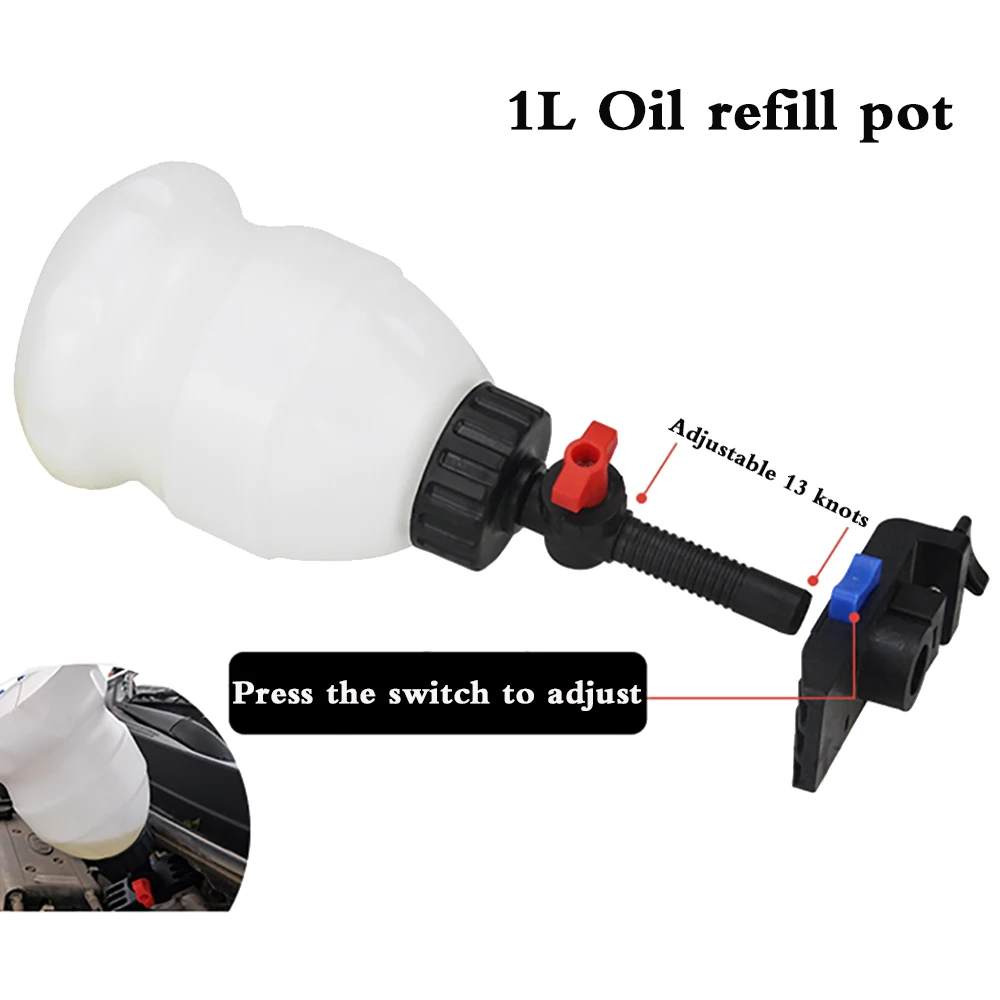 1L Oil refill pot

Adjustable 13 knots

Press the switch to adjust