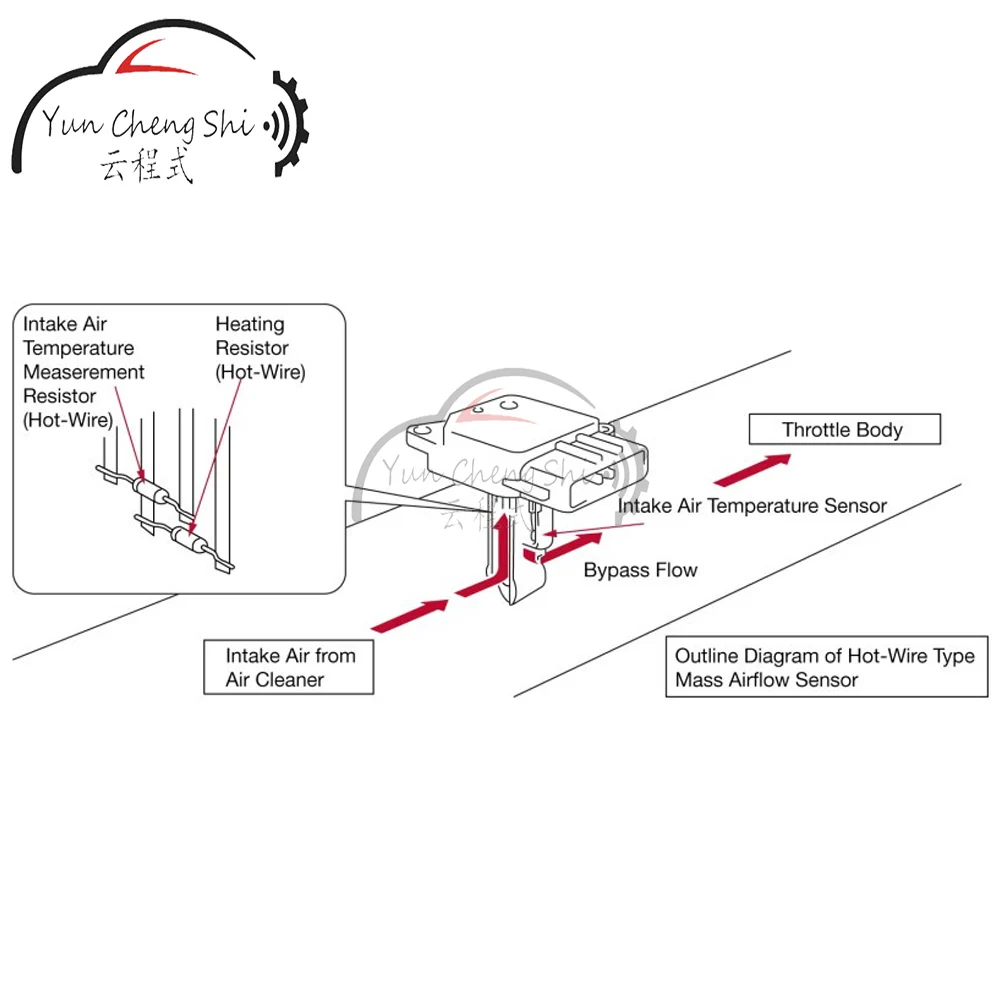 Yun Cheng Shi
云程式

Intake Air Temperature Measerement Resistor (Hot-Wire)

Heating Resistor (Hot-Wire)

Yun Cheng Shi
云程式

Throttle Body

Intake Air Temperature Sensor

Bypass Flow

Intake Air from Air Cleaner

Outline Diagram of Hot-Wire Type Mass Airflow Sensor