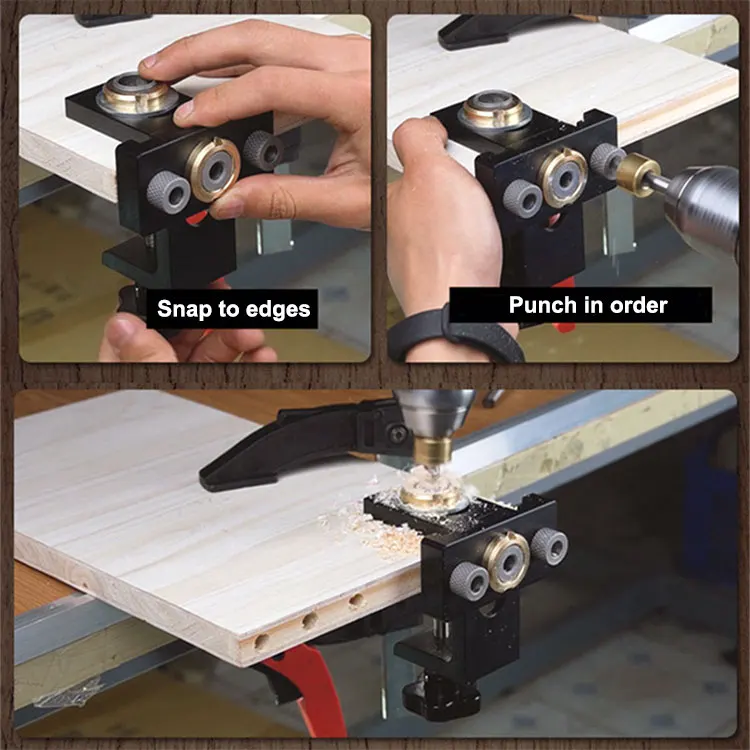 Snap to edges

Punch in order