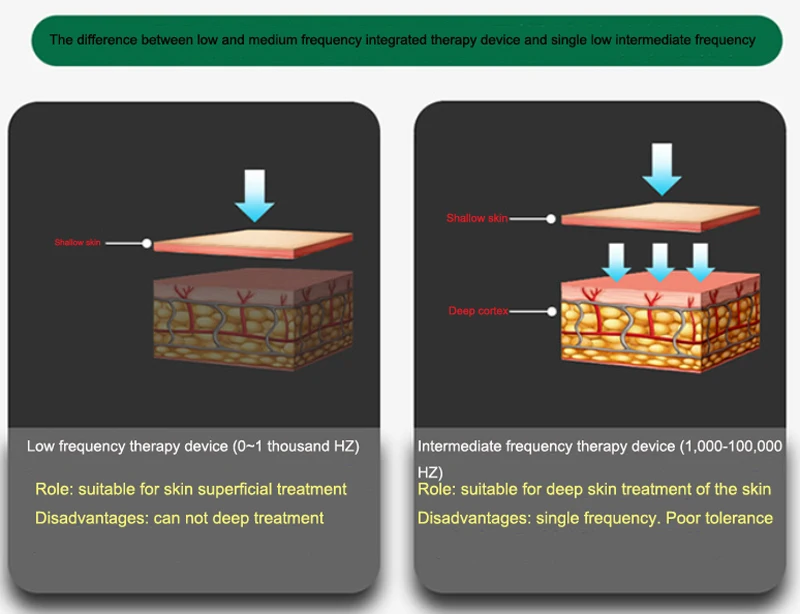 The difference between low and medium frequency integrated therapy device and single low intermediate frequency

Shallow skin

Low frequency therapy device (0~1 thousand HZ)

Role: suitable for skin superficial treatment

Disadvantages: can not deep treatment

Shallow skin

Deep cortex

Intermediate frequency therapy device (1,000-100,000 HZ)

Role: suitable for deep skin treatment of the skin

Disadvantages: single frequency. Poor tolerance