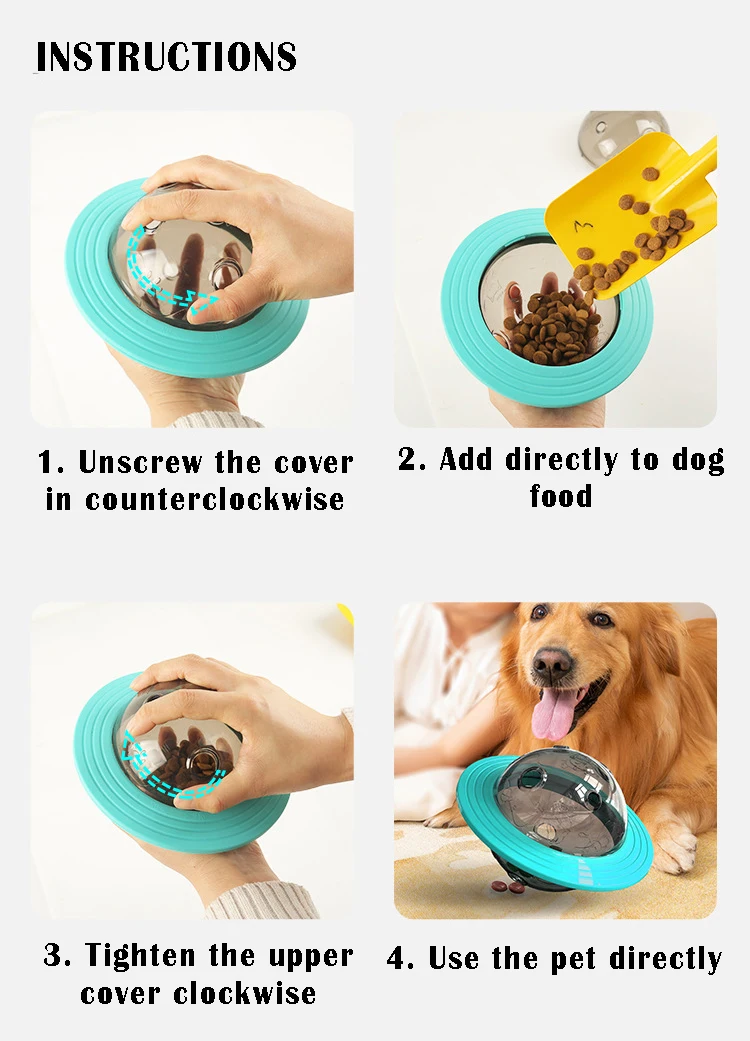 INSTRUCTIONS

1. Unscrew the cover in counterclockwise

2. Add directly to dog food

3. Tighten the upper cover clockwise

4. Use the pet directly