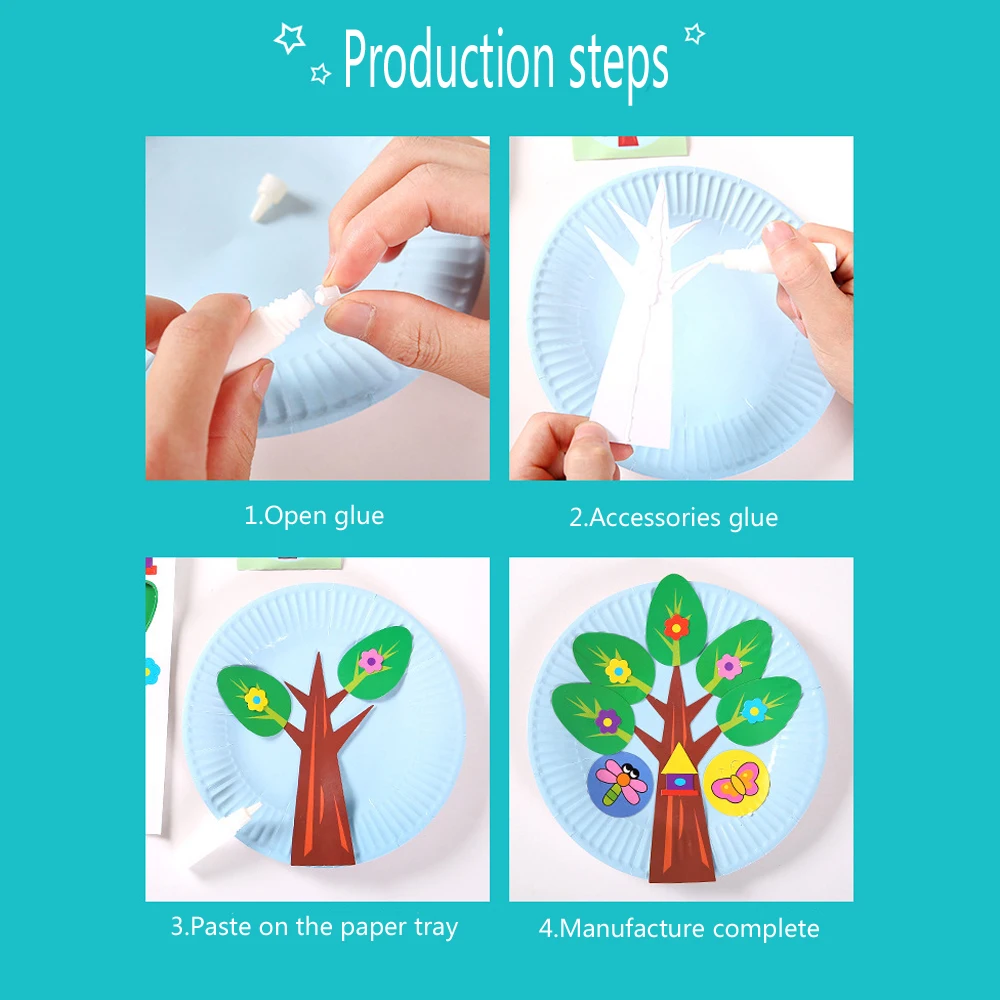 Production steps

1.Open glue

2.Accessories glue

3.Paste on the paper tray

4.Manufacture complete