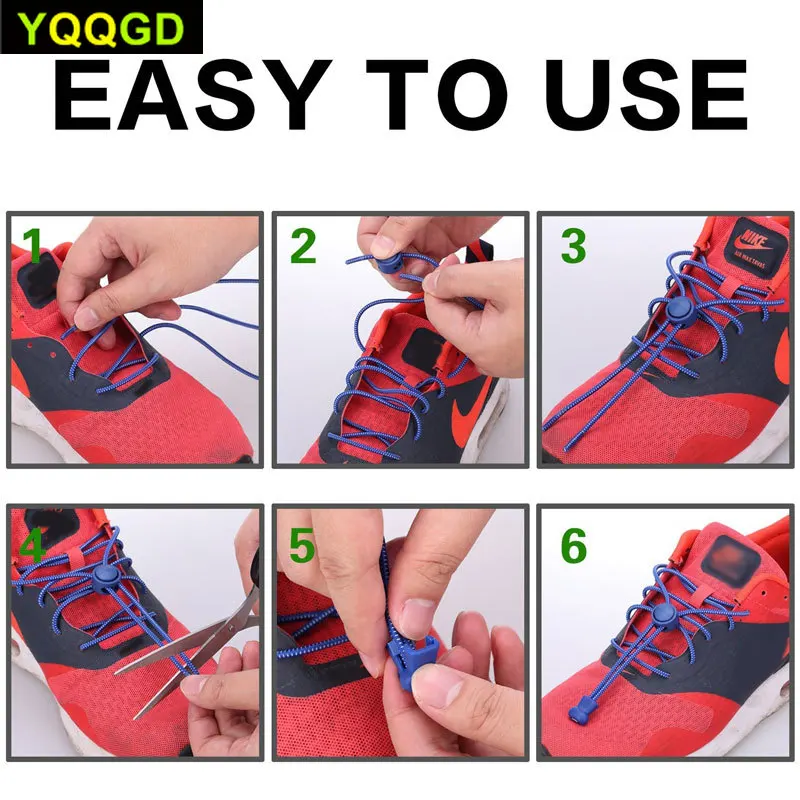 YQQGD

EASY TO USE

1

2

3
NIKE
AIR MAX TAVAS

4

5

6