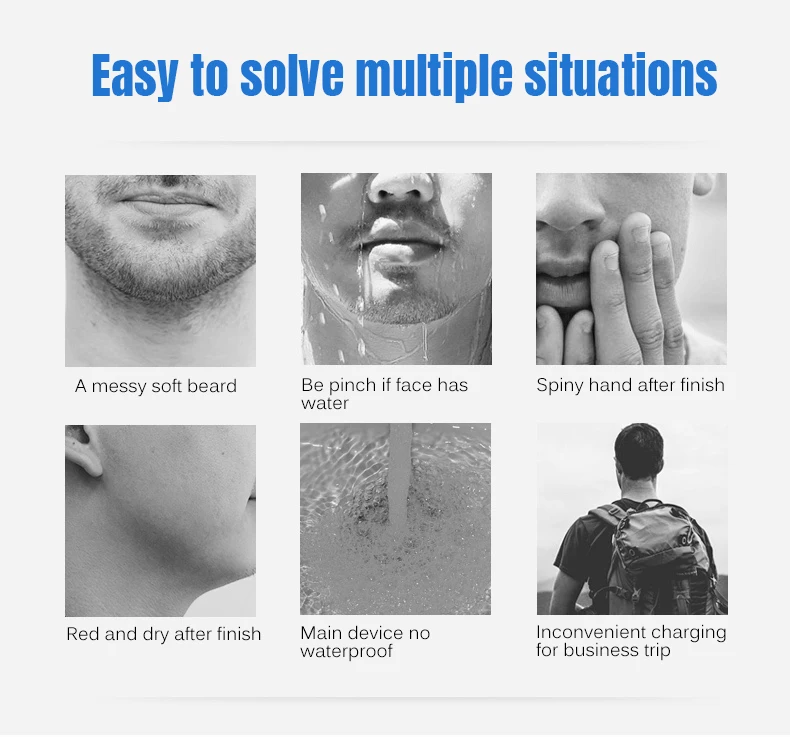 Easy to solve multiple situations

A messy soft beard

Be pinch if face has water

Spiny hand after finish

Red and dry after finish

Main device no waterproof

Inconvenient charging for business trip