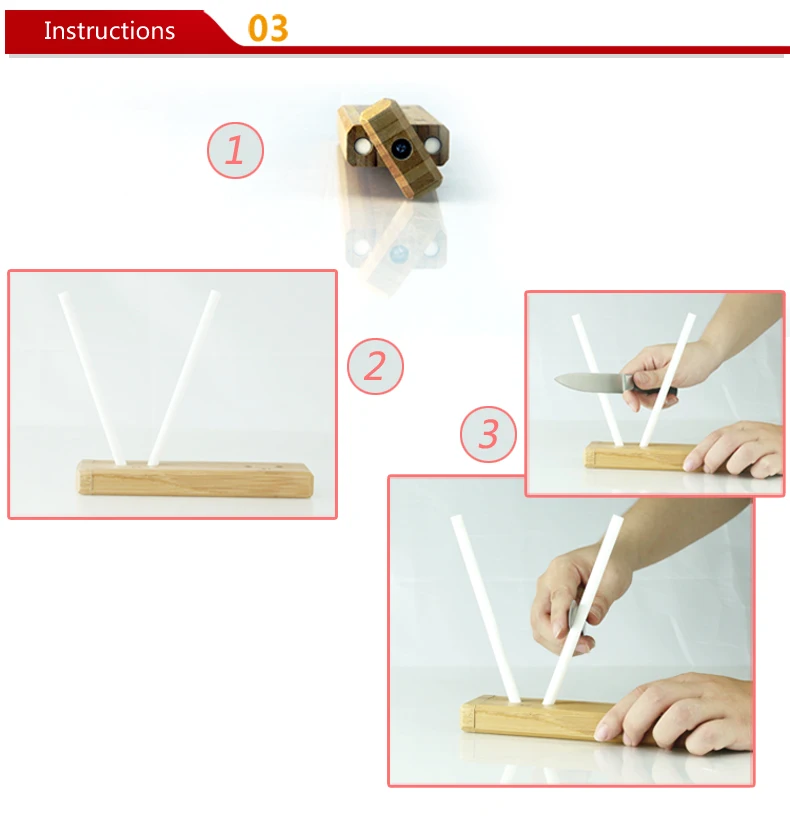 Instructions 03

1

2

3