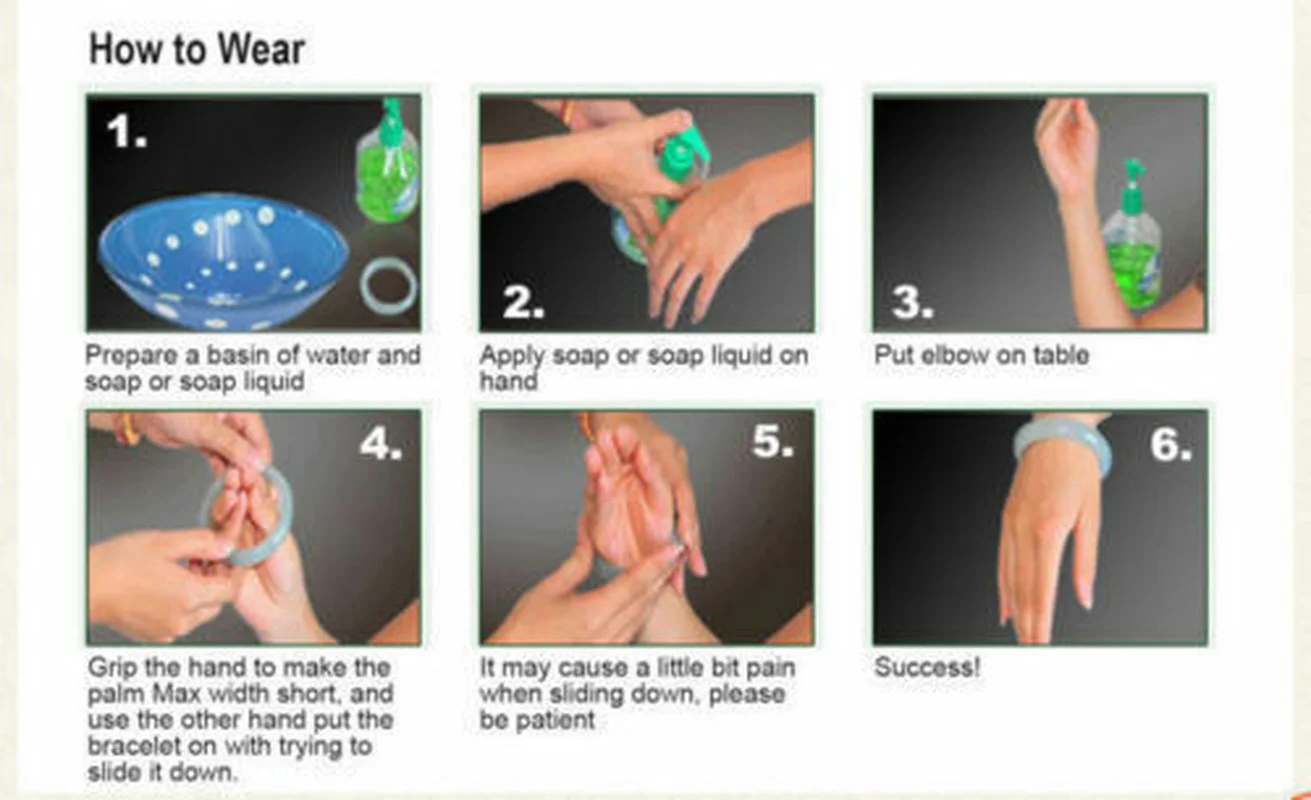 How to Wear

1.

Prepare a basin of water and soap or soap liquid

2.

Apply soap or soap liquid on hand

3.

Put elbow on table

4.

Grip the hand to make the palm Max width short, and use the other hand put the bracelet on with trying to slide it down.

5.

It may cause a little bit pain when sliding down, please be patient

6.

Success!