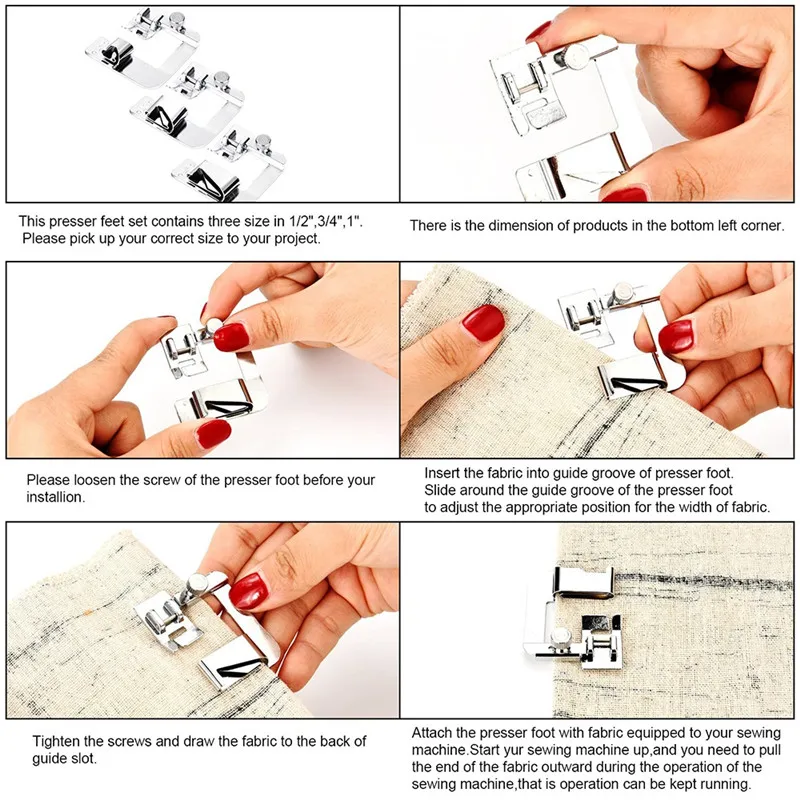 This presser feet set contains three size in 1/2",3/4",1". Please pick up your correct size to your project.

There is the dimension of products in the bottom left corner.

Please loosen the screw of the presser foot before your installion.

Insert the fabric into guide groove of presser foot. Slide around the guide groove of the presser foot to adjust the appropriate position for the width of fabric.

Tighten the screws and draw the fabric to the back of guide slot.

Attach the presser foot with fabric equipped to your sewing machine.Start yur sewing machine up,and you need to pull the end of the fabric outward during the operation of the sewing machine,that is operation can be kept running.