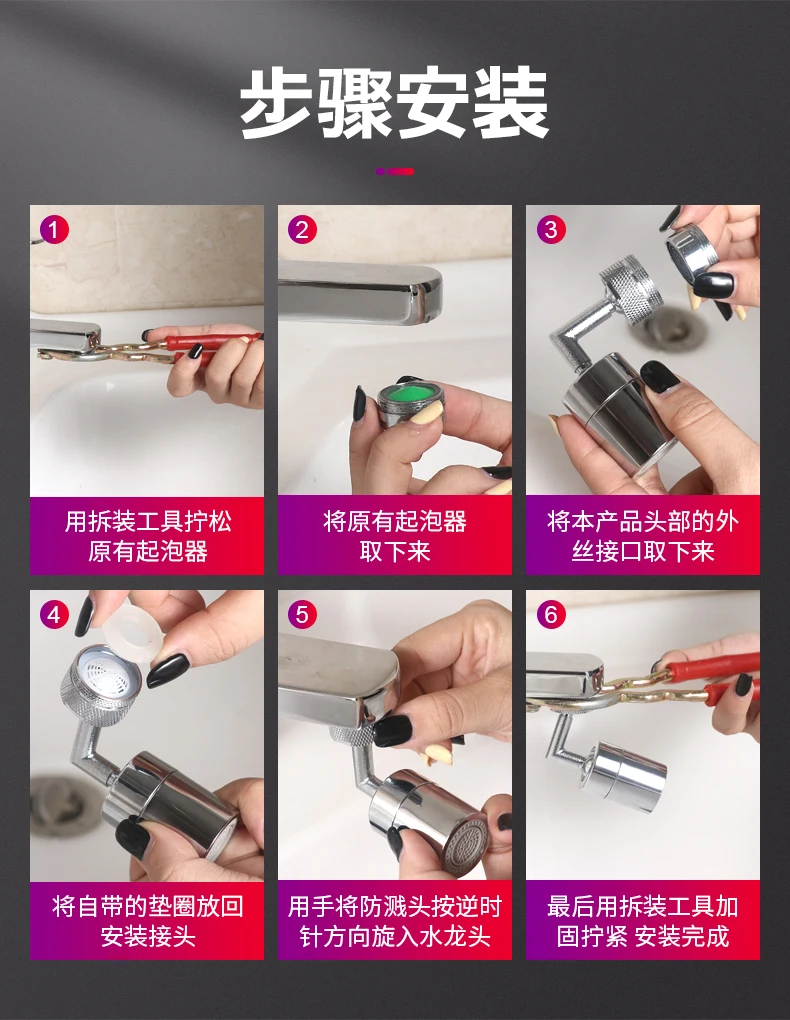 步骤安装

1
用拆装工具拧松原有起泡器

2
将原有起泡器取下来

3
将本产品头部的外丝接口取下来

4
将自带的垫圈放回安装接头

5
用手将防溅头按逆时针方向旋入水龙头

6
最后用拆装工具加固拧紧 安装完成