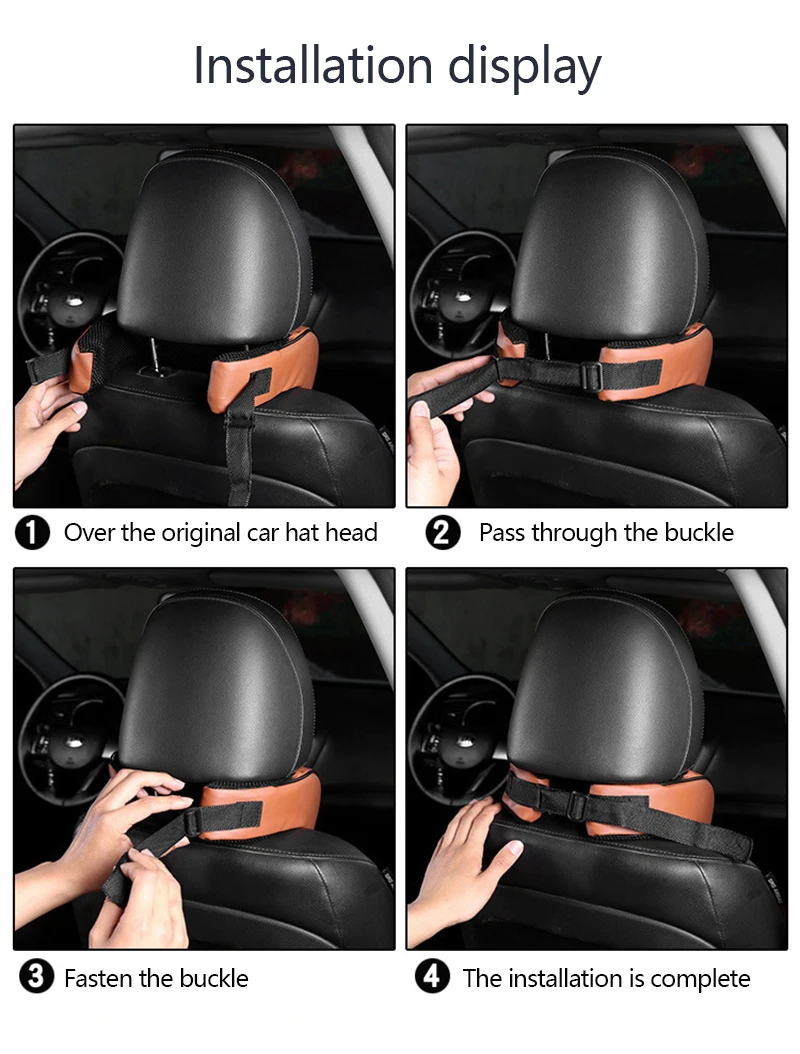 Installation display

1 Over the original car hat head

2 Pass through the buckle

3 Fasten the buckle

4 The installation is complete