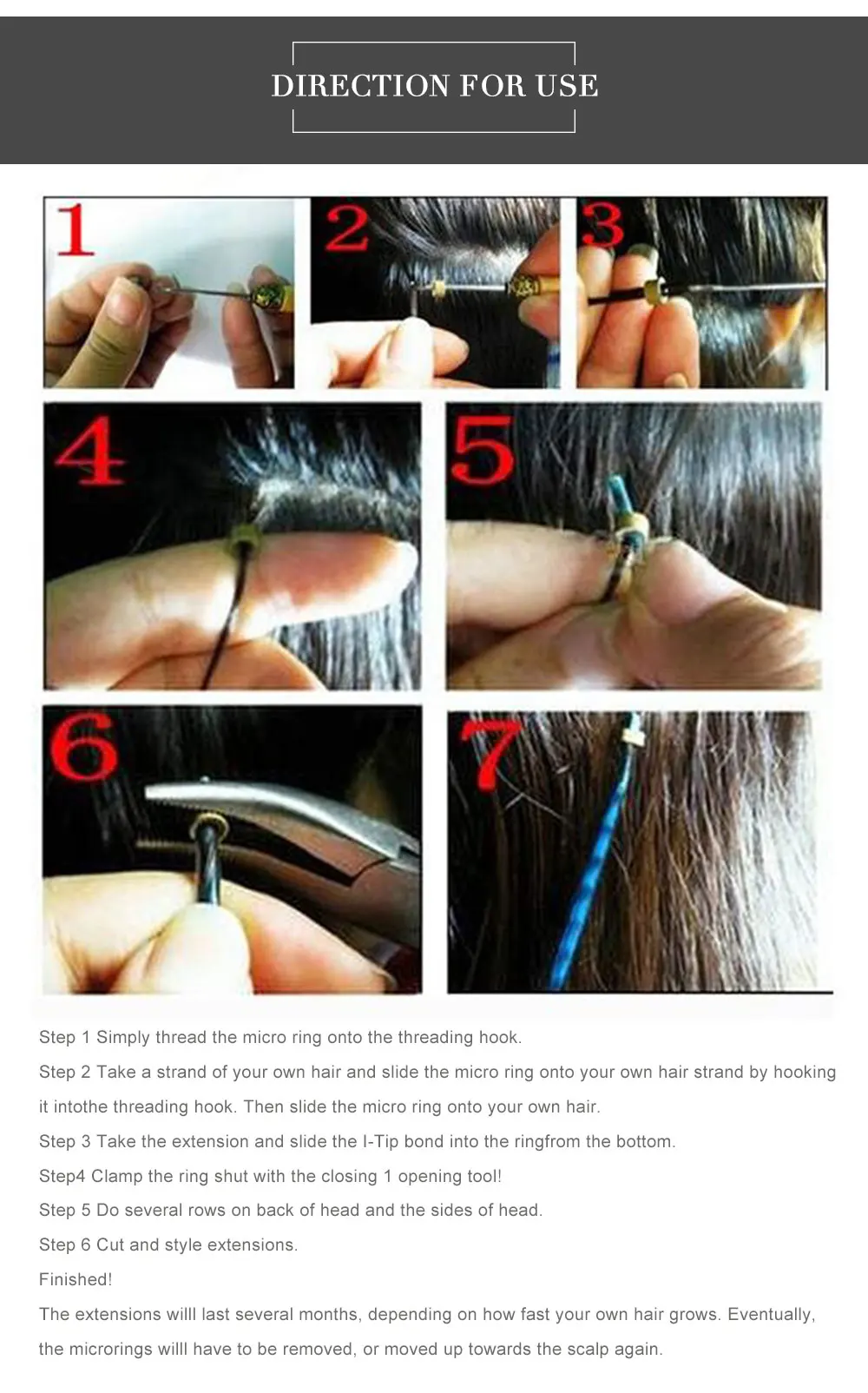 DIRECTION FOR USE

1

2

3

4

5

6

7

Step 1 Simply thread the micro ring onto the threading hook.

Step 2 Take a strand of your own hair and slide the micro ring onto your own hair strand by hooking it intothe threading hook. Then slide the micro ring onto your own hair.

Step 3 Take the extension and slide the I-Tip bond into the ringfrom the bottom.

Step4 Clamp the ring shut with the closing 1 opening tool!

Step 5 Do several rows on back of head and the sides of head.

Step 6 Cut and style extensions.

Finished!

The extensions willl last several months, depending on how fast your own hair grows. Eventually, the microrings willl have to be removed, or moved up towards the scalp again.