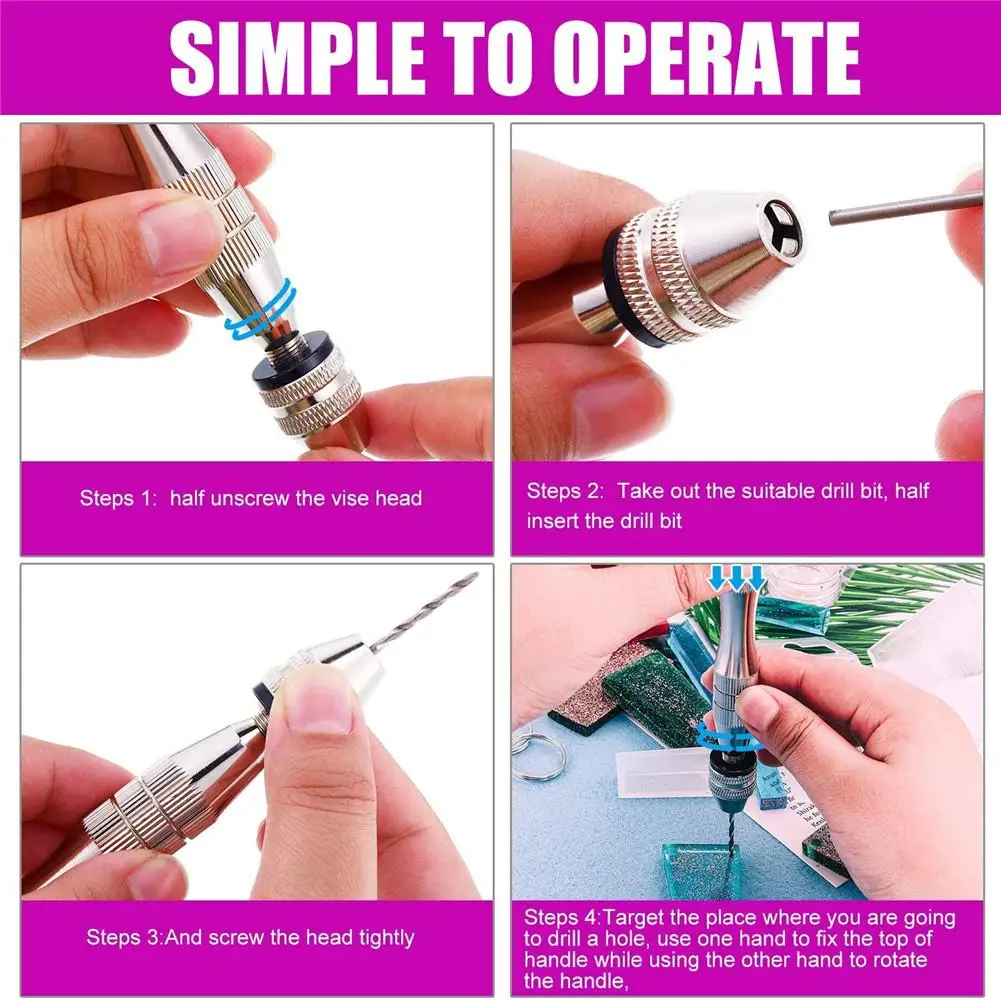 SIMPLE TO OPERATE

Steps 1: half unscrew the vise head

Steps 2: Take out the suitable drill bit, half insert the drill bit

Steps 3:And screw the head tightly

Steps 4:Target the place where you are going to drill a hole, use one hand to fix the top of handle while using the other hand to rotate the handle,